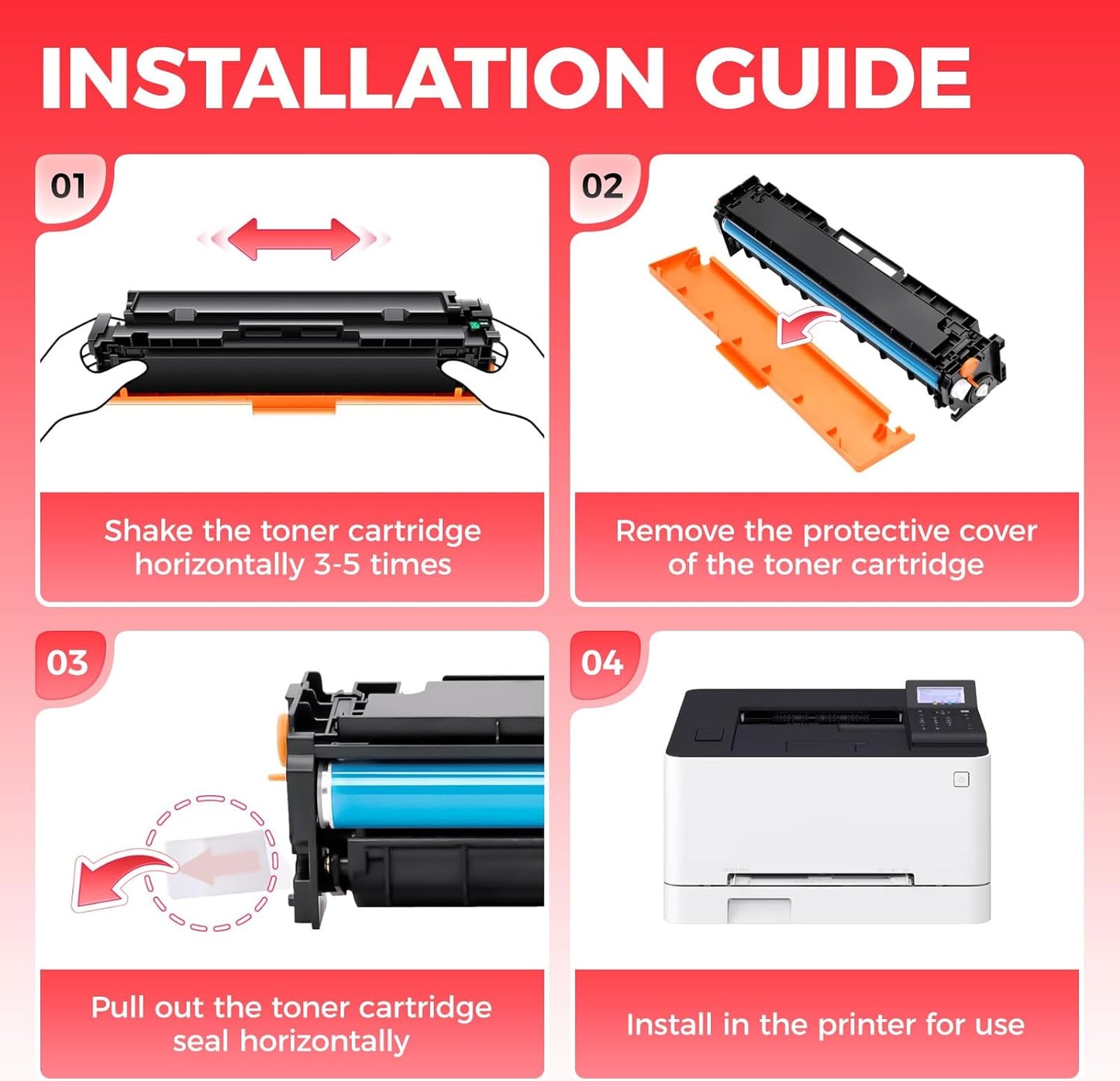 INSTALLATION GUIDE

01

Shake the toner cartridge horizontally 3-5 times

02

Remove the protective cover of the toner cartridge

03

Pull out the toner cartridge seal horizontally

04

Install in the printer for use