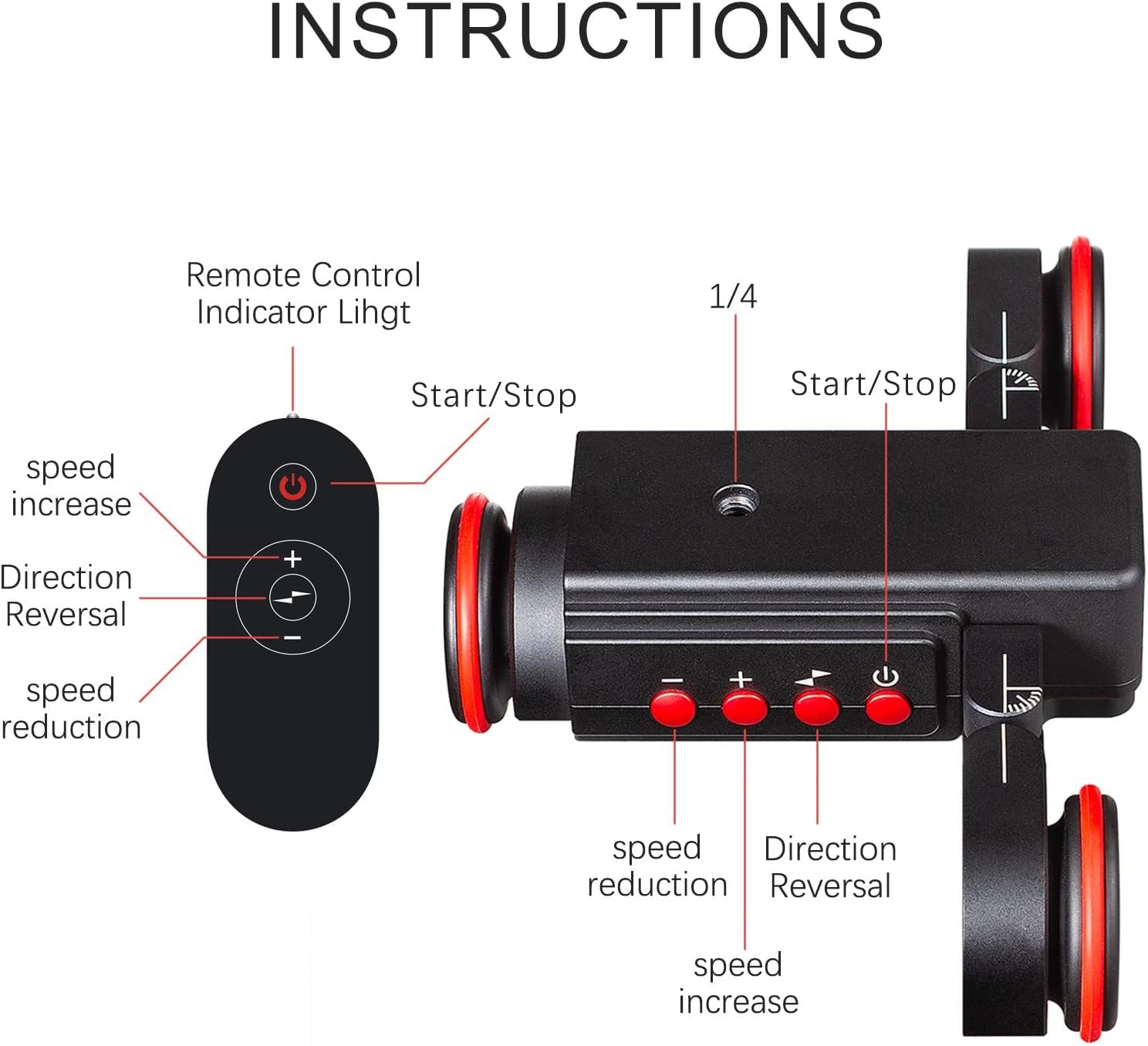 INSTRUCTIONS

Remote Control Indicator Lihgt

Start/Stop

speed increase

Direction Reversal

speed reduction

+

−

1/4

Start/Stop

−

+

speed reduction

Direction Reversal

speed increase