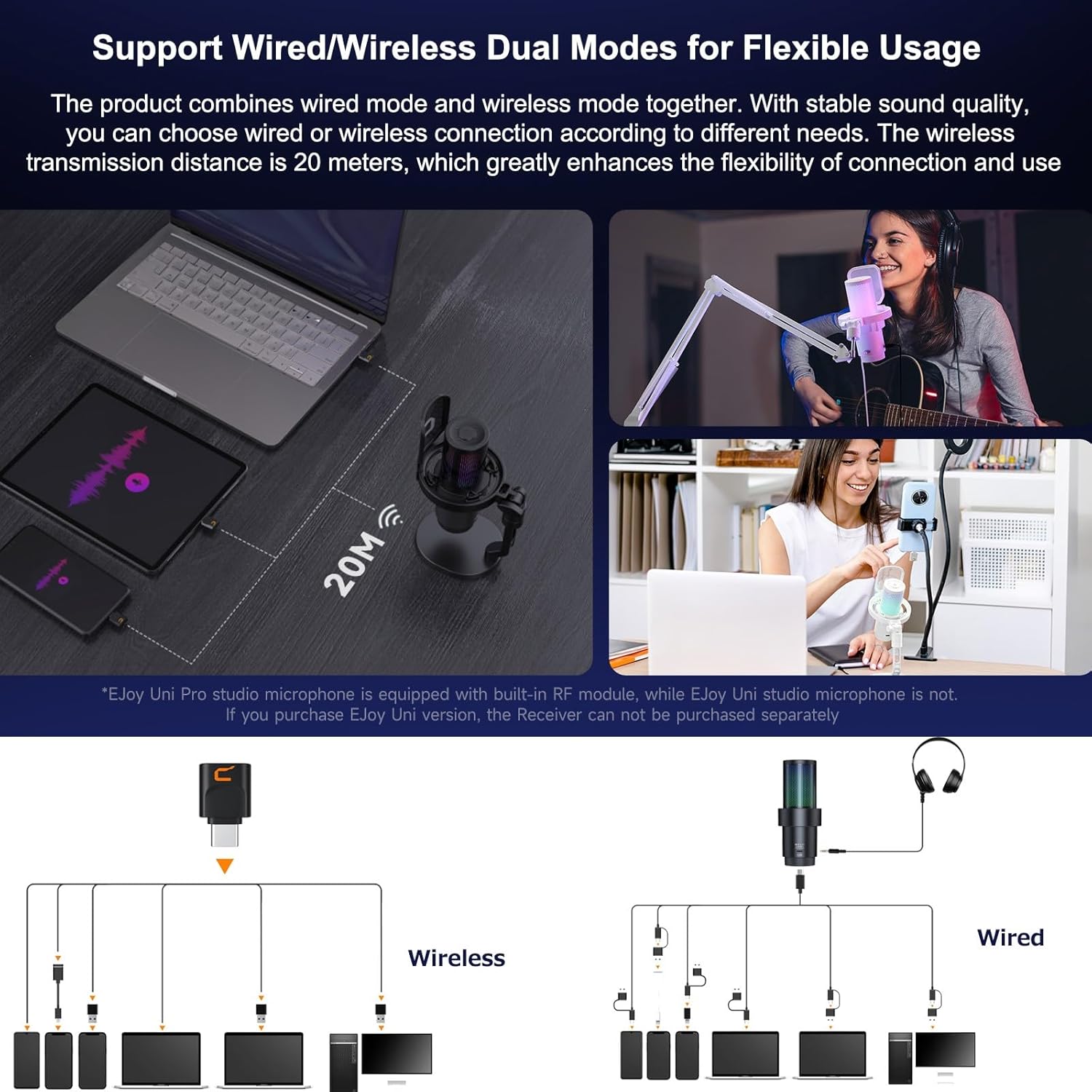 Support Wired/Wireless Dual Modes for Flexible Usage

The product combines wired mode and wireless mode together. With stable sound quality, you can choose wired or wireless connection according to different needs. The wireless transmission distance is 20 meters, which greatly enhances the flexibility of connection and use

20M

*EJoy Uni Pro studio microphone is equipped with built-in RF module, while EJoy Uni studio microphone is not. If you purchase EJoy Uni version, the Receiver can not be purchased separately

Wireless

Wired