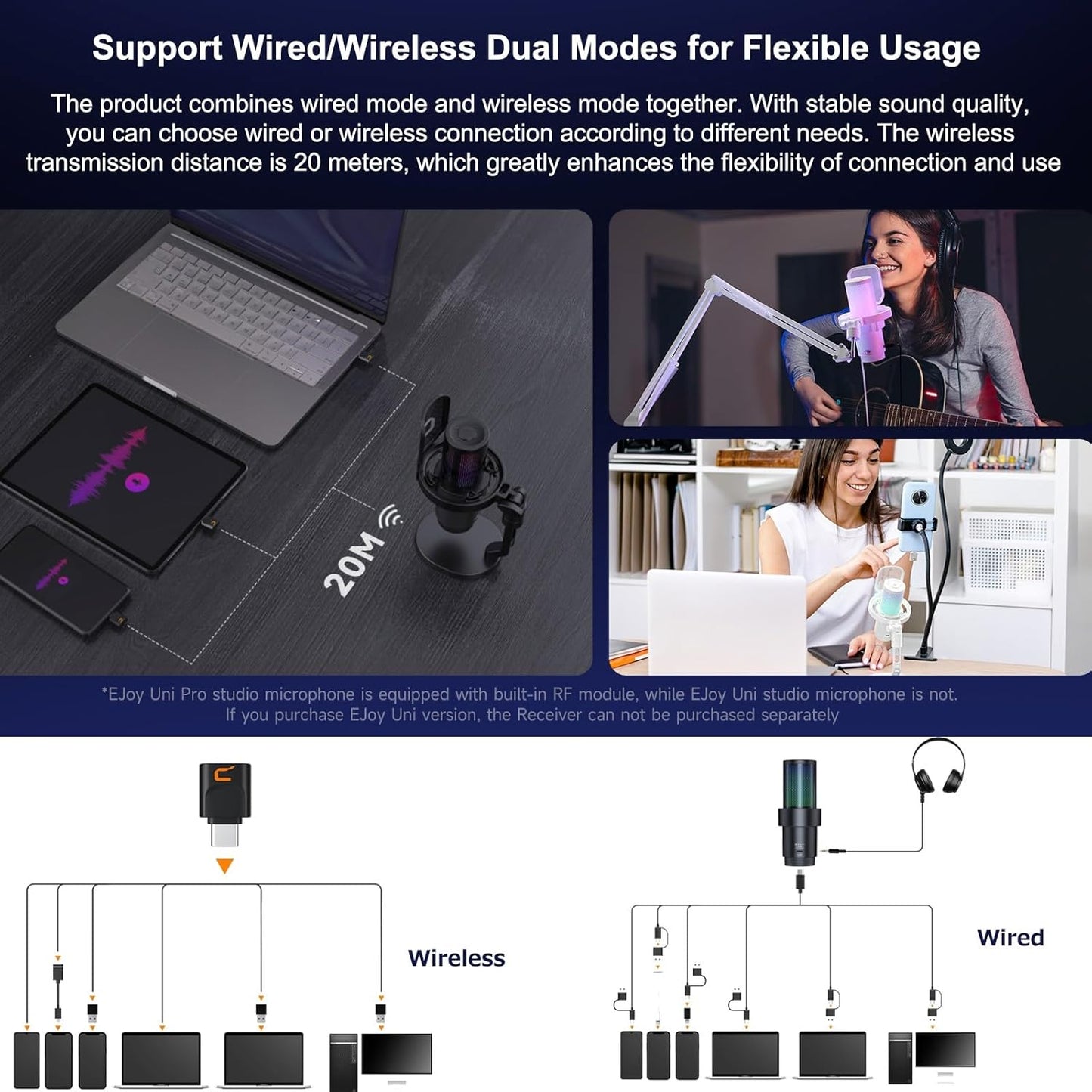 Support Wired/Wireless Dual Modes for Flexible Usage

The product combines wired mode and wireless mode together. With stable sound quality, you can choose wired or wireless connection according to different needs. The wireless transmission distance is 20 meters, which greatly enhances the flexibility of connection and use

20M

*EJoy Uni Pro studio microphone is equipped with built-in RF module, while EJoy Uni studio microphone is not. If you purchase EJoy Uni version, the Receiver can not be purchased separately

Wireless

Wired