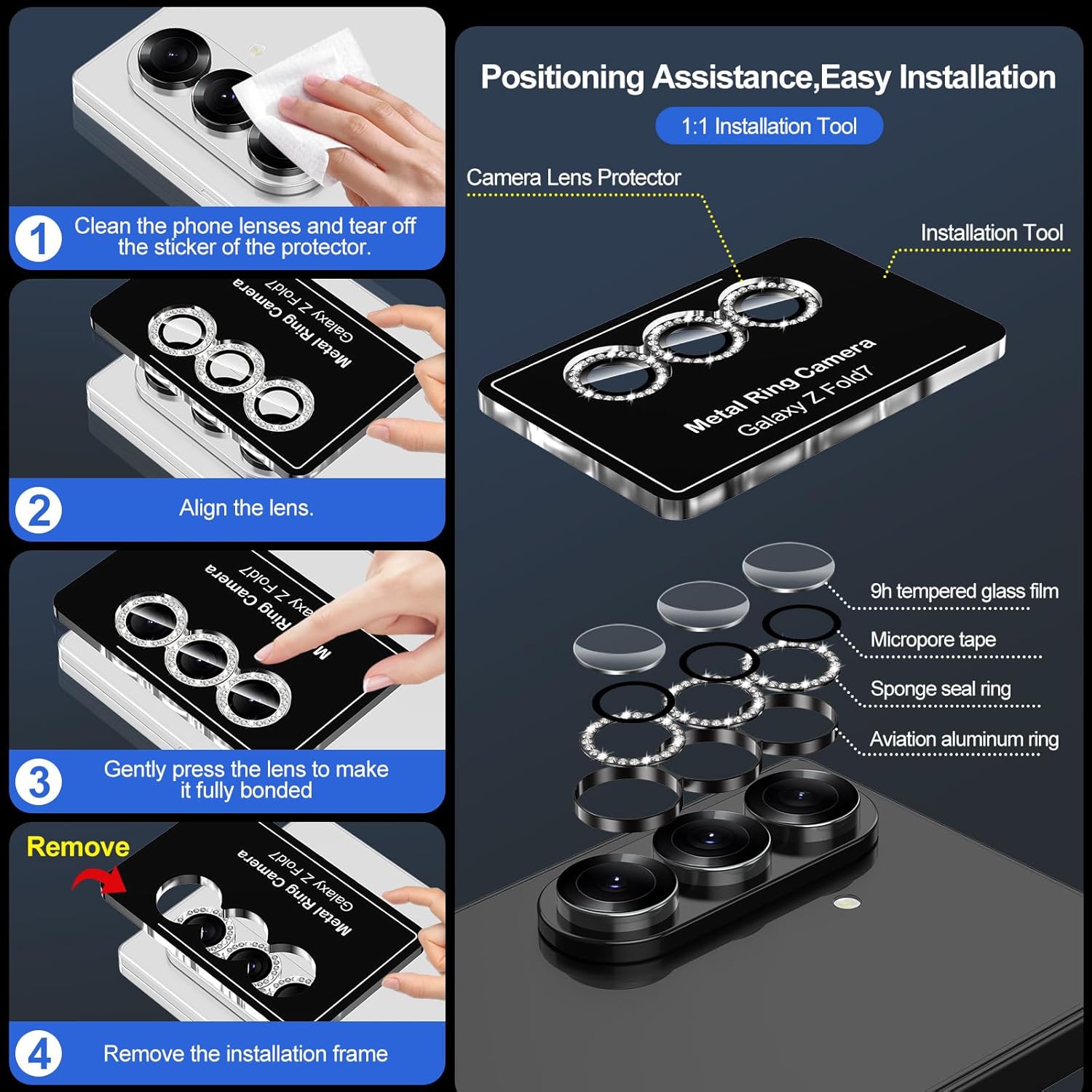 1 Clean the phone lenses and tear off the sticker of the protector.

Metal Ring Camera
Galaxy Z Fold7

2 Align the lens.

Metal Ring Camera
Galaxy Z Fold7

3 Gently press the lens to make it fully bonded

Remove

Metal Ring Camera
Galaxy Z Fold7

4 Remove the installation frame

Positioning Assistance,Easy Installation

1:1 Installation Tool

Camera Lens Protector

Installation Tool

Metal Ring Camera
Galaxy Z Fold7

9h tempered glass film

Micropore tape

Sponge seal ring

Aviation aluminum ring