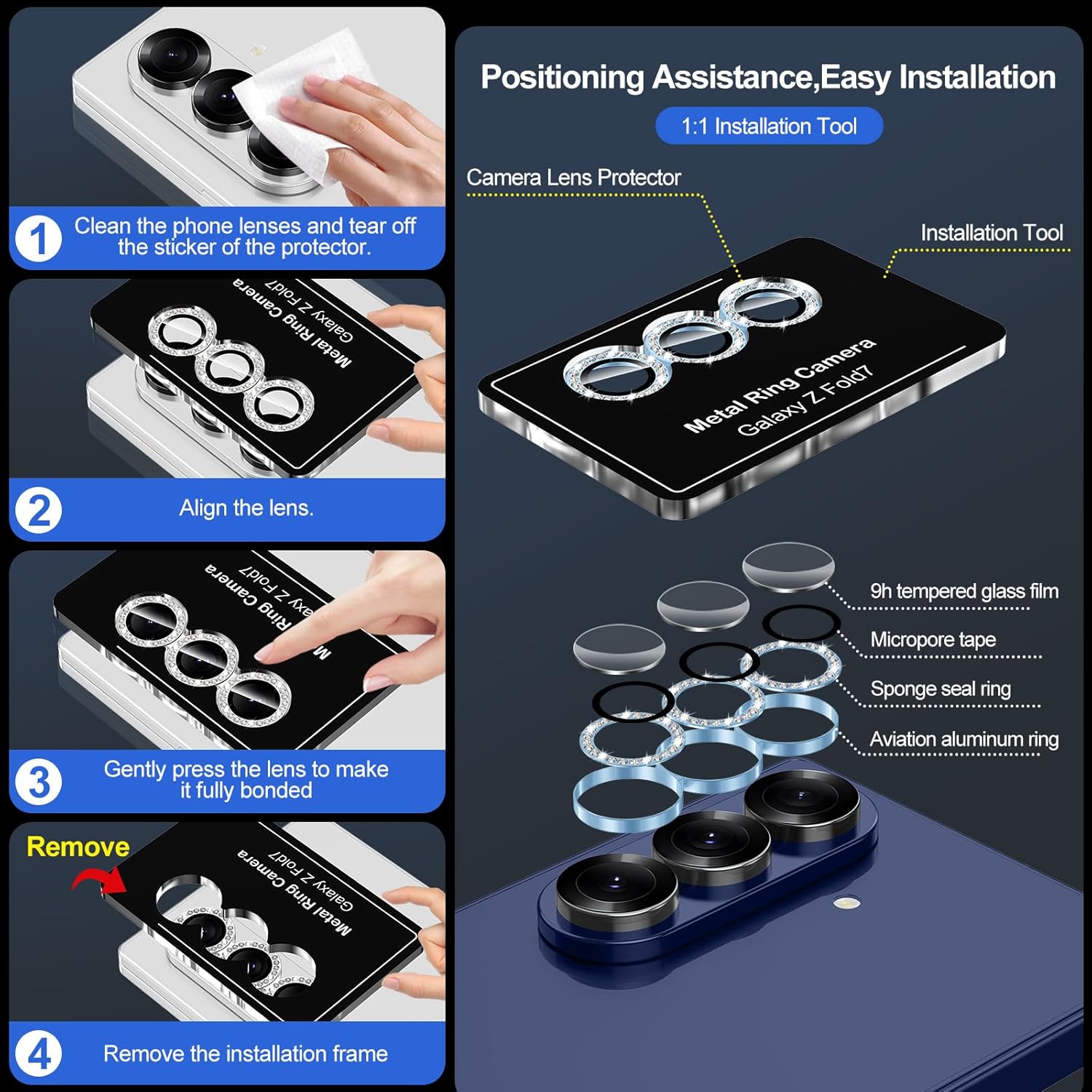 1 Clean the phone lenses and tear off the sticker of the protector.

Metal Ring Camera
Galaxy Z Fold7

2 Align the lens.

Metal Ring Camera
Galaxy Z Fold7

3 Gently press the lens to make it fully bonded

Remove

Metal Ring Camera
Galaxy Z Fold7

4 Remove the installation frame

Positioning Assistance,Easy Installation

1:1 Installation Tool

Camera Lens Protector

Installation Tool

Metal Ring Camera
Galaxy Z Fold7

9h tempered glass film

Micropore tape

Sponge seal ring

Aviation aluminum ring