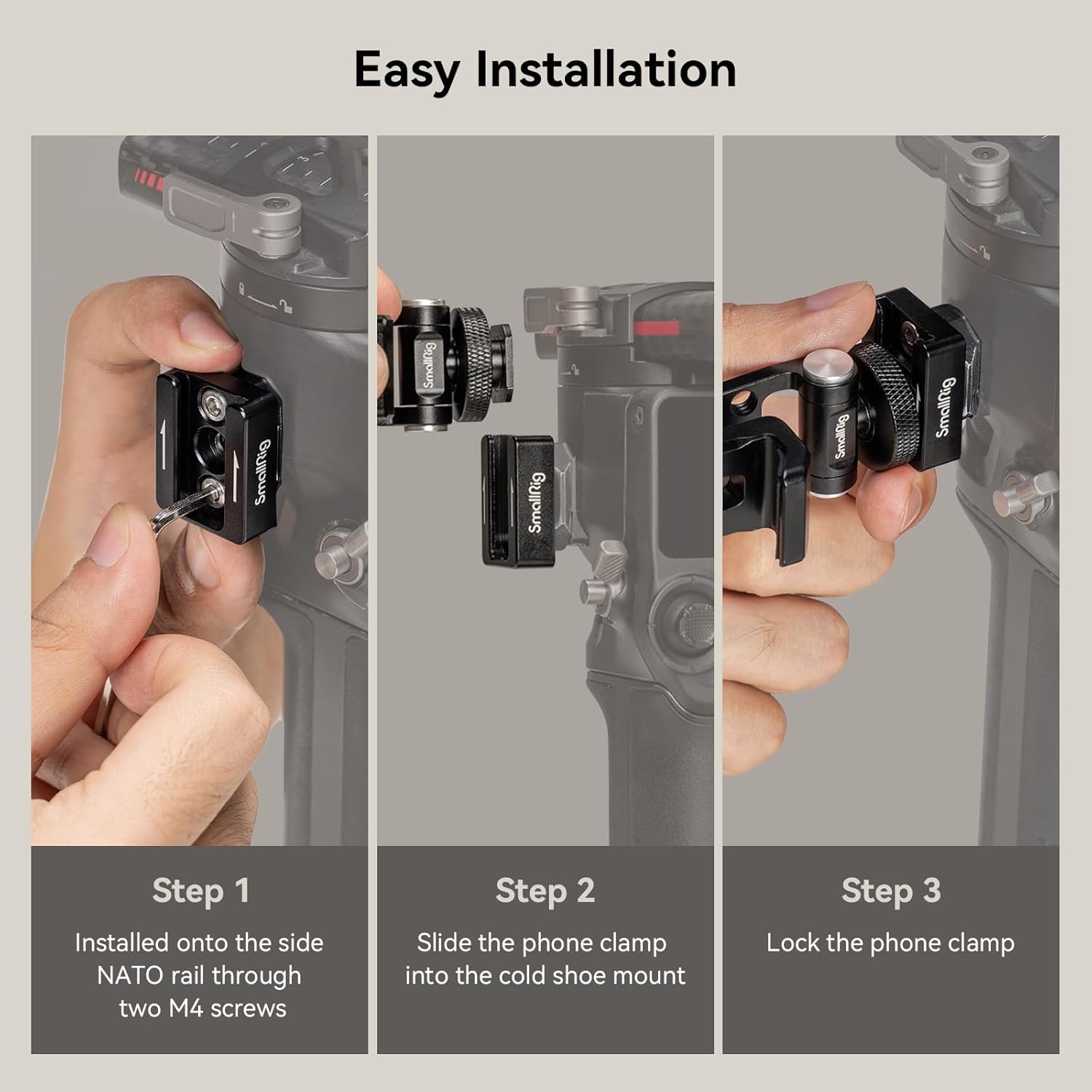 Easy Installation

SmallRig

SmallRig

SmallRig

SmallRig

SmallRig

Step 1
Installed onto the side NATO rail through two M4 screws

Step 2
Slide the phone clamp into the cold shoe mount

Step 3
Lock the phone clamp