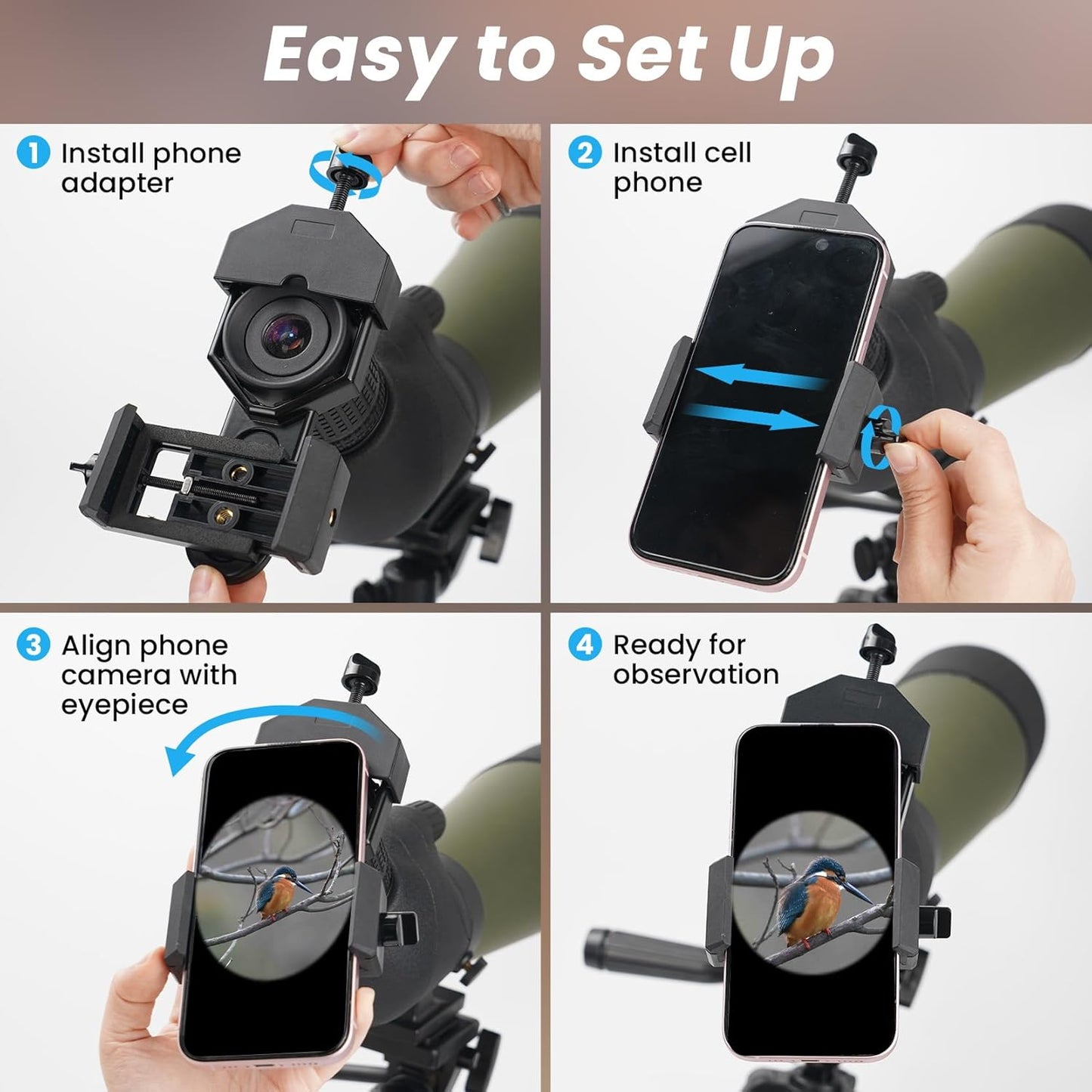 Easy to Set Up

1 Install phone adapter

2 Install cell phone

3 Align phone camera with eyepiece

4 Ready for observation