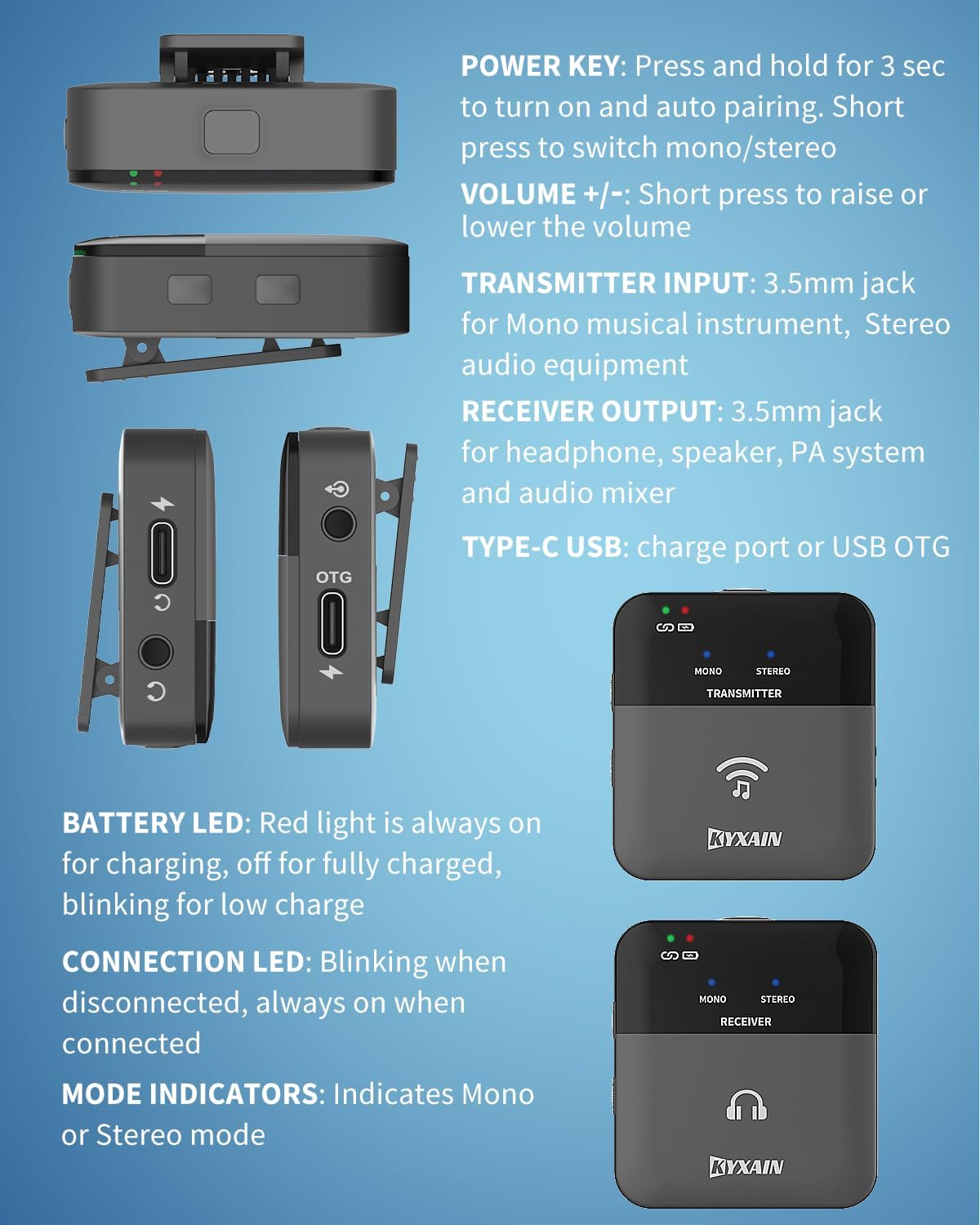 POWER KEY: Press and hold for 3 sec to turn on and auto pairing. Short press to switch mono/stereo

VOLUME +/-: Short press to raise or lower the volume

TRANSMITTER INPUT: 3.5mm jack for Mono musical instrument, Stereo audio equipment

RECEIVER OUTPUT: 3.5mm jack for headphone, speaker, PA system and audio mixer

TYPE-C USB: charge port or USB OTG

OTG

MONO STEREO
TRANSMITTER

KYXAIN

BATTERY LED: Red light is always on for charging, off for fully charged, blinking for low charge

CONNECTION LED: Blinking when disconnected, always on when connected

MODE INDICATORS: Indicates Mono or Stereo mode

MONO STEREO
RECEIVER

KYXAIN