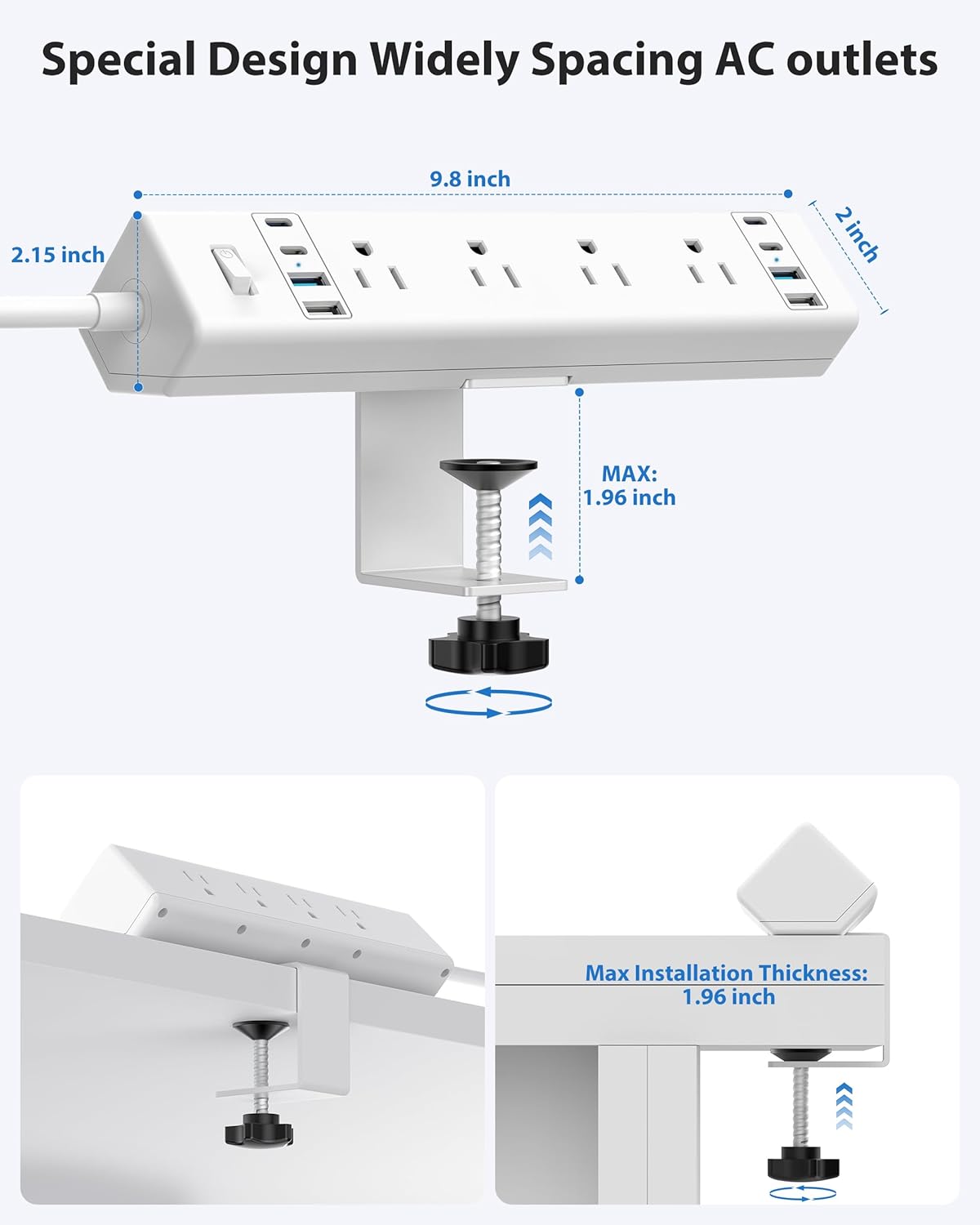 Special Design Widely Spacing AC outlets

9.8 inch

2 inch

2.15 inch

MAX:
1.96 inch

Max Installation Thickness:
1.96 inch