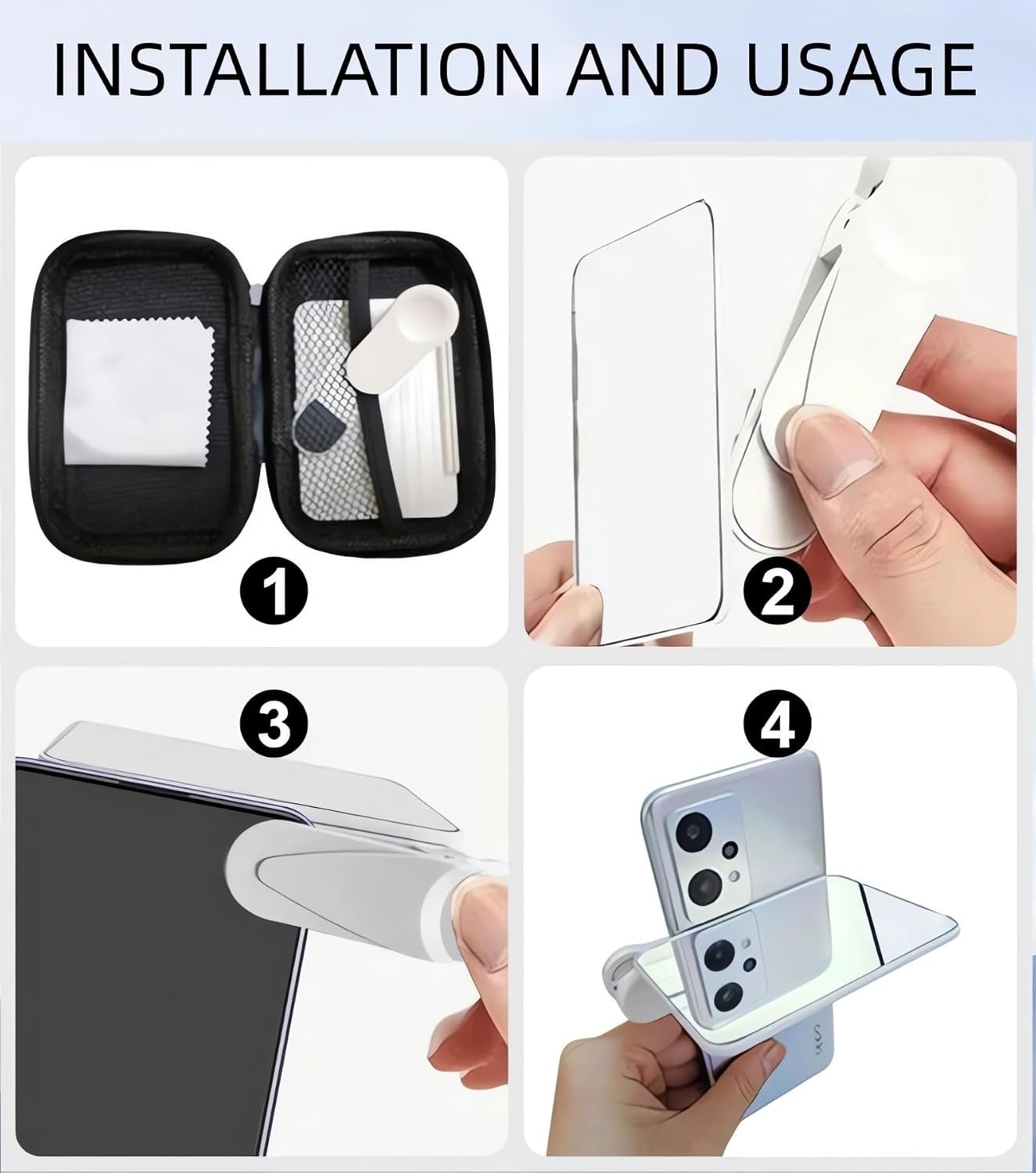 INSTALLATION AND USAGE

1

2

3

4