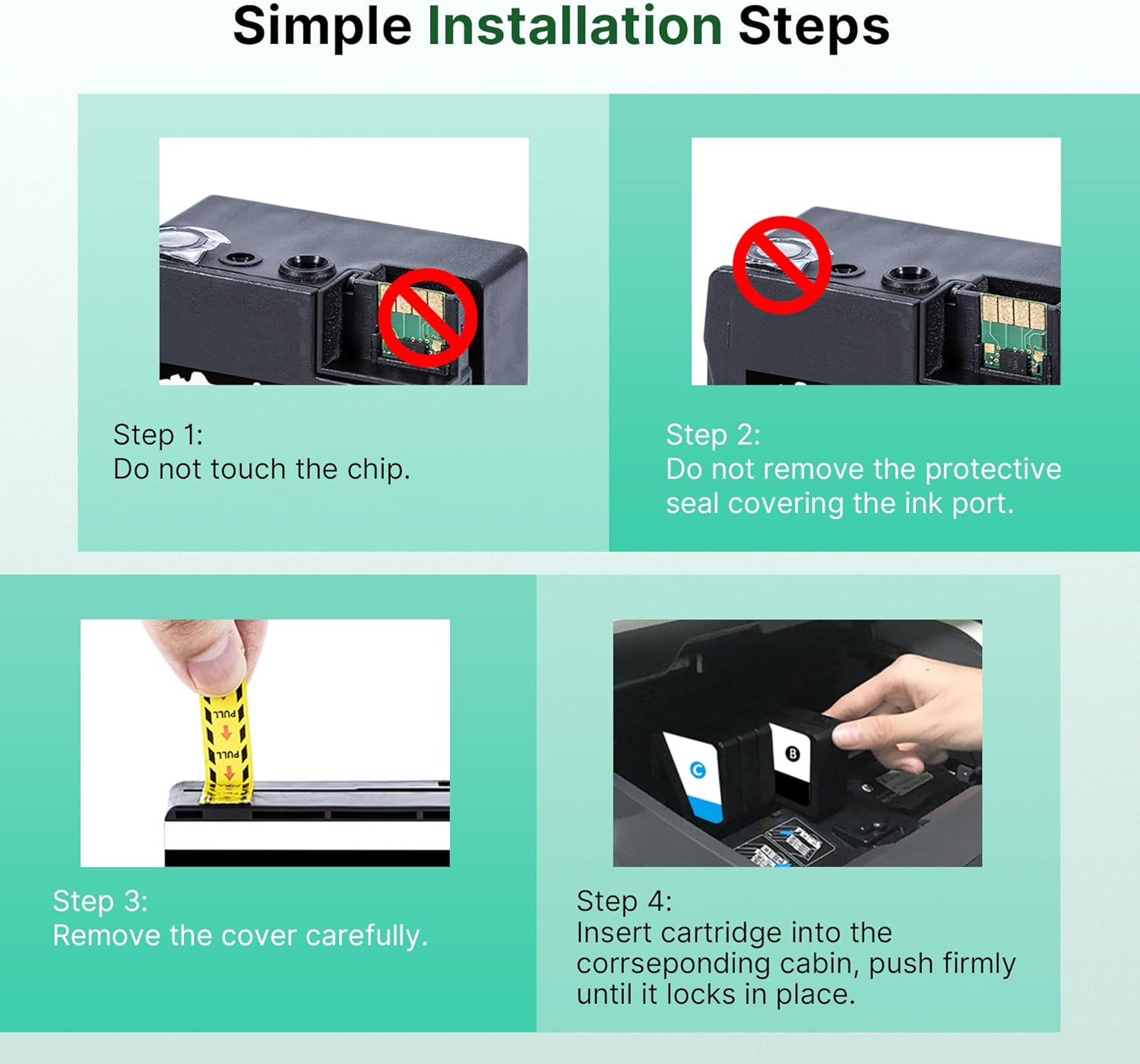 Simple Installation Steps

Step 1:
Do not touch the chip.

Step 2:
Do not remove the protective seal covering the ink port.

PULL
PULL

Step 3:
Remove the cover carefully.

C
B

Step 4:
Insert cartridge into the corrseponding cabin, push firmly until it locks in place.