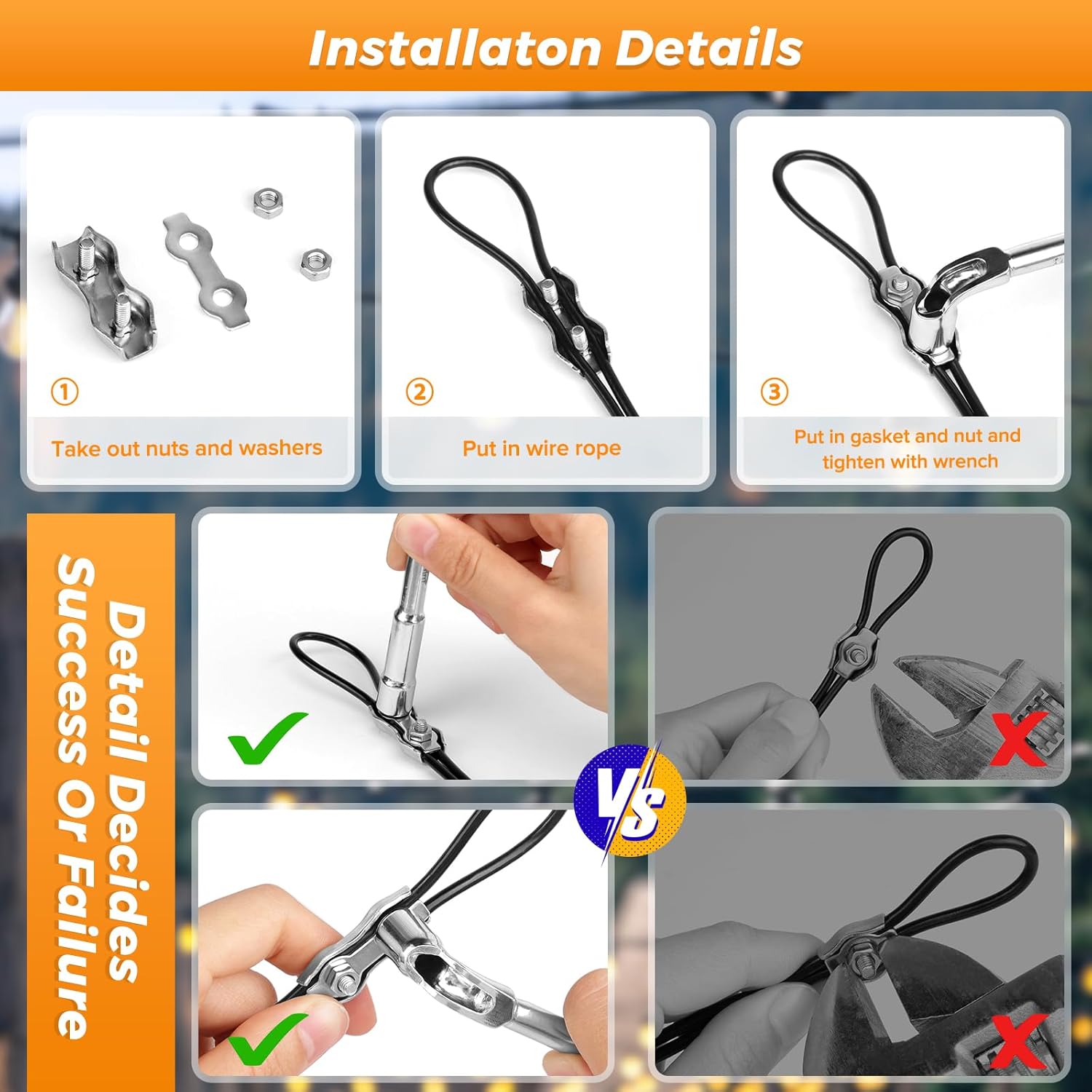 Installaton Details

①
Take out nuts and washers

②
Put in wire rope

③
Put in gasket and nut and tighten with wrench

Detail Decides Success Or Failure

VS