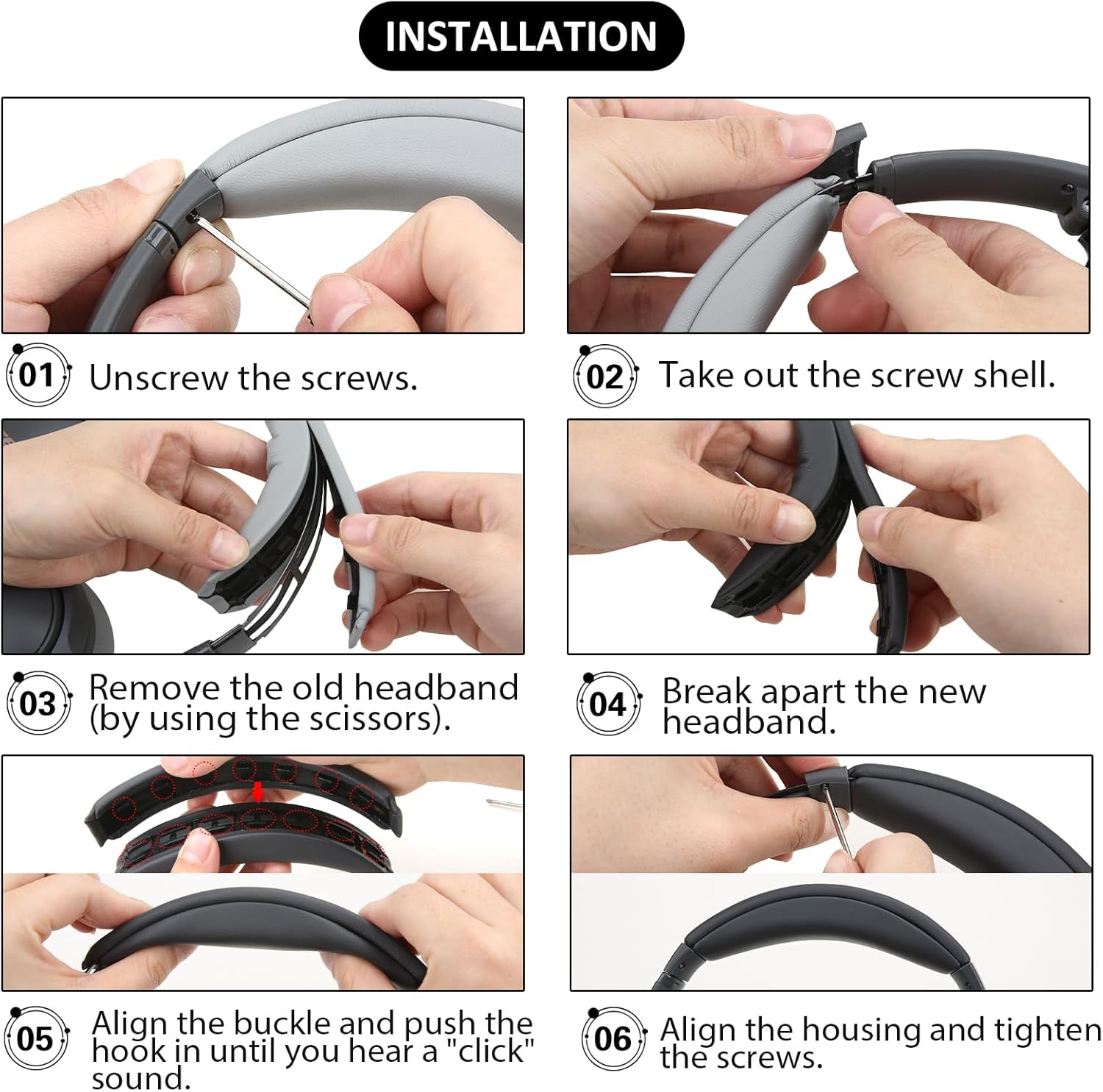 INSTALLATION

01 Unscrew the screws.

02 Take out the screw shell.

03 Remove the old headband (by using the scissors).

04 Break apart the new headband.

05 Align the buckle and push the hook in until you hear a "click" sound.

06 Align the housing and tighten the screws.