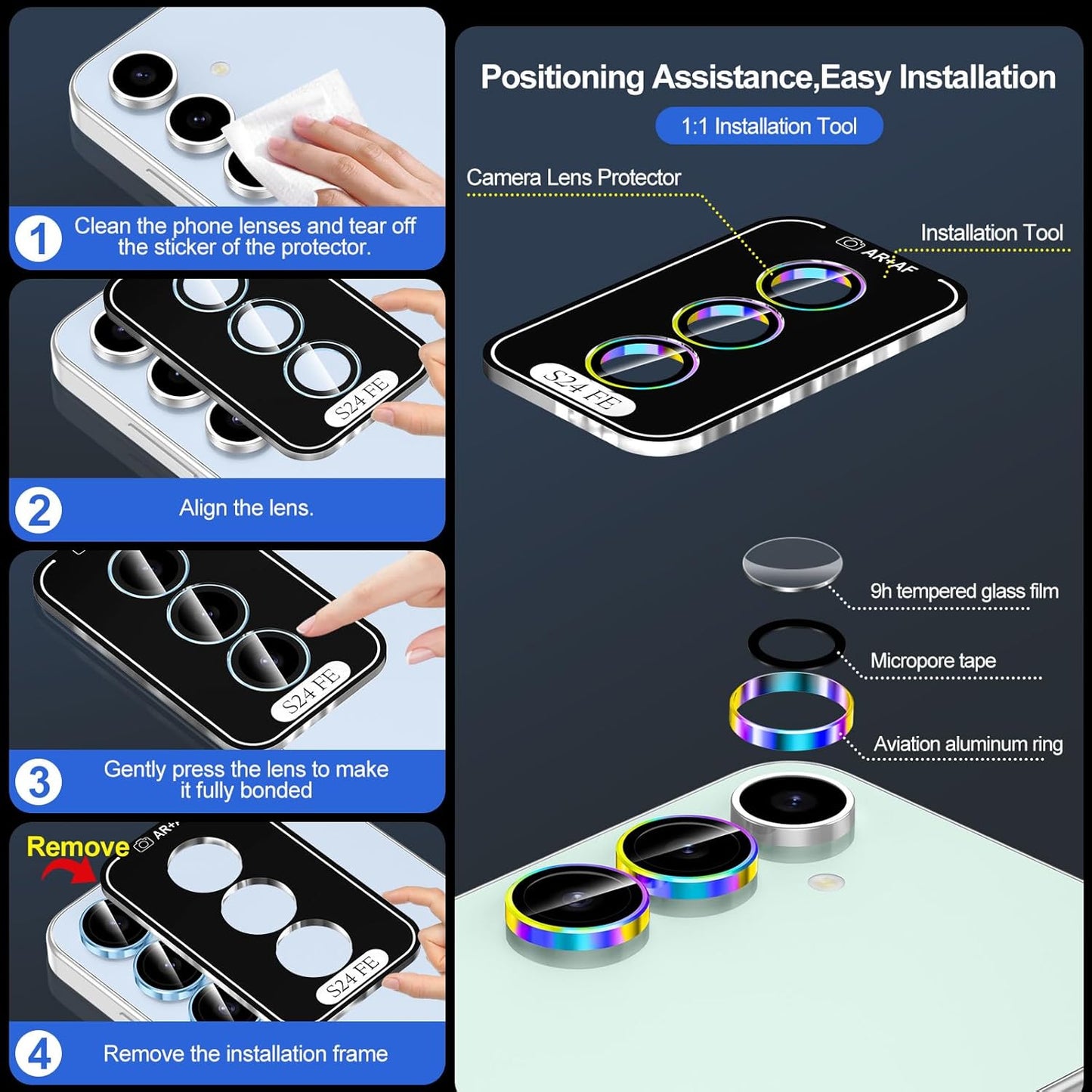 1 Clean the phone lenses and tear off the sticker of the protector.

S24 FE

2 Align the lens.

S24 FE

3 Gently press the lens to make it fully bonded

Remove AR+

S24 FE

4 Remove the installation frame

Positioning Assistance,Easy Installation

1:1 Installation Tool

Camera Lens Protector

Installation Tool

AR+AF

S24 FE

9h tempered glass film

Micropore tape

Aviation aluminum ring