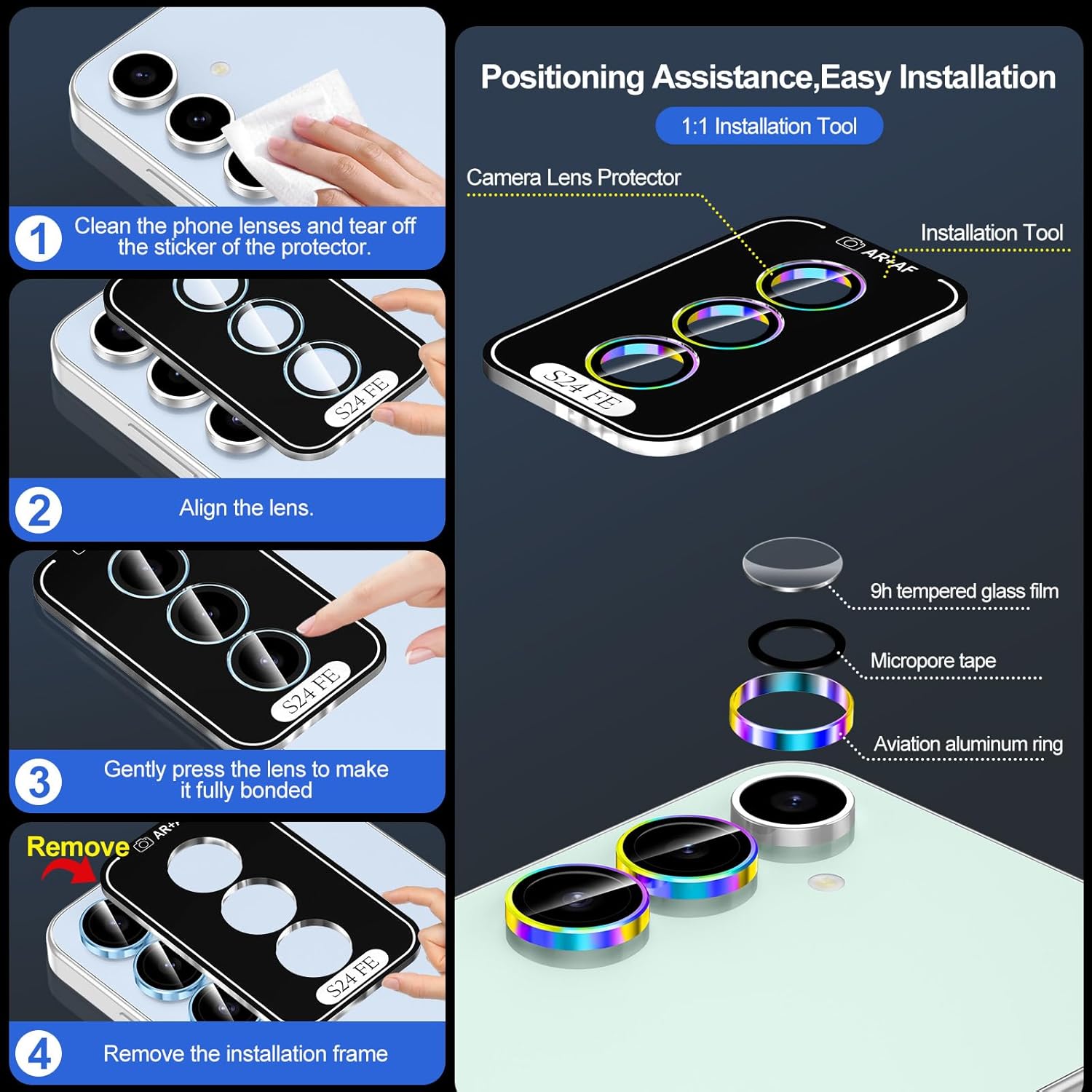 1 Clean the phone lenses and tear off the sticker of the protector.

S24 FE

2 Align the lens.

S24 FE

3 Gently press the lens to make it fully bonded

Remove

AR+

S24 FE

4 Remove the installation frame

Positioning Assistance,Easy Installation

1:1 Installation Tool

Camera Lens Protector

Installation Tool

AR+AF

S24 FE

9h tempered glass film

Micropore tape

Aviation aluminum ring