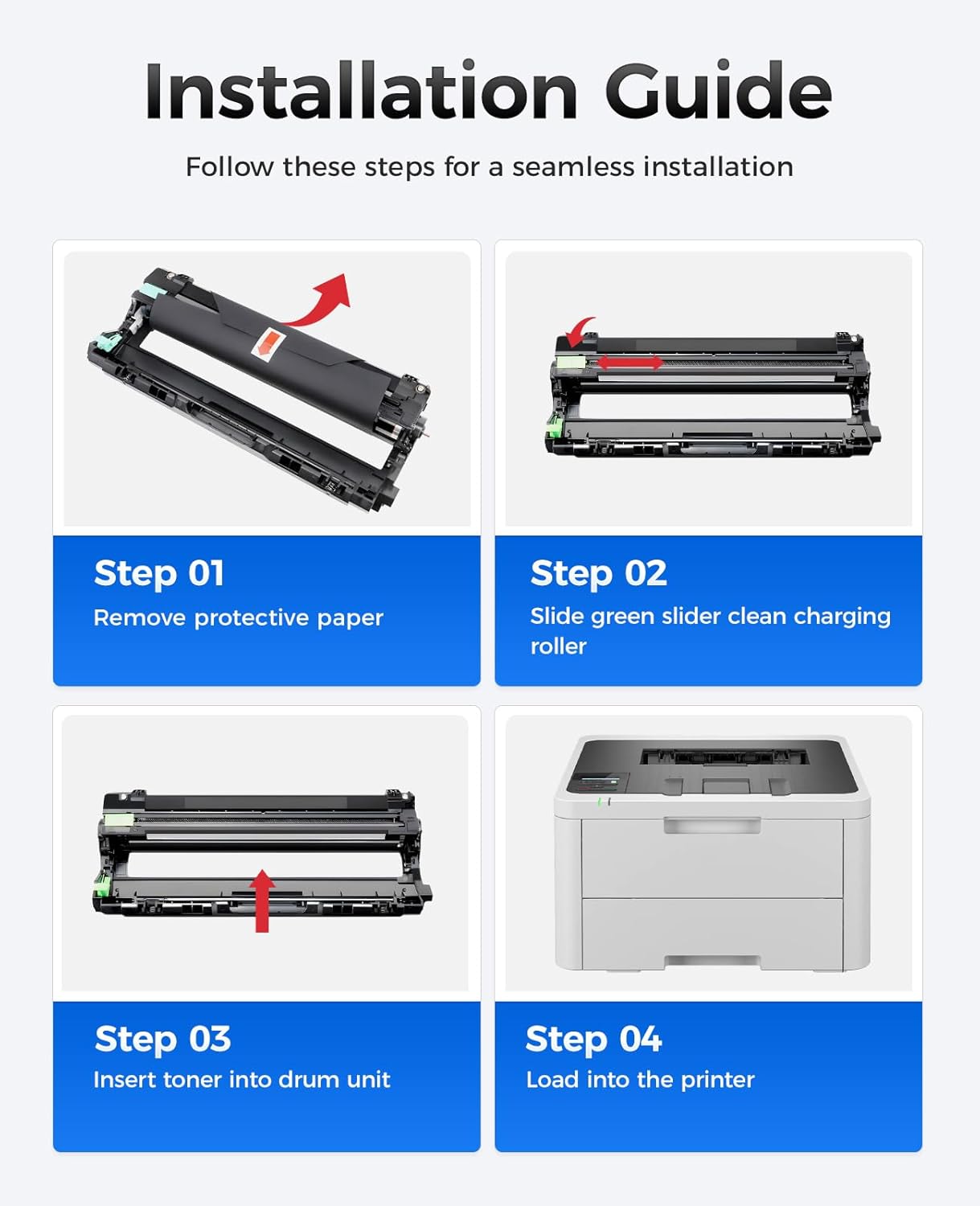 Installation Guide

Follow these steps for a seamless installation

Step 01
Remove protective paper

Step 02
Slide green slider clean charging roller

Step 03
Insert toner into drum unit

Step 04
Load into the printer