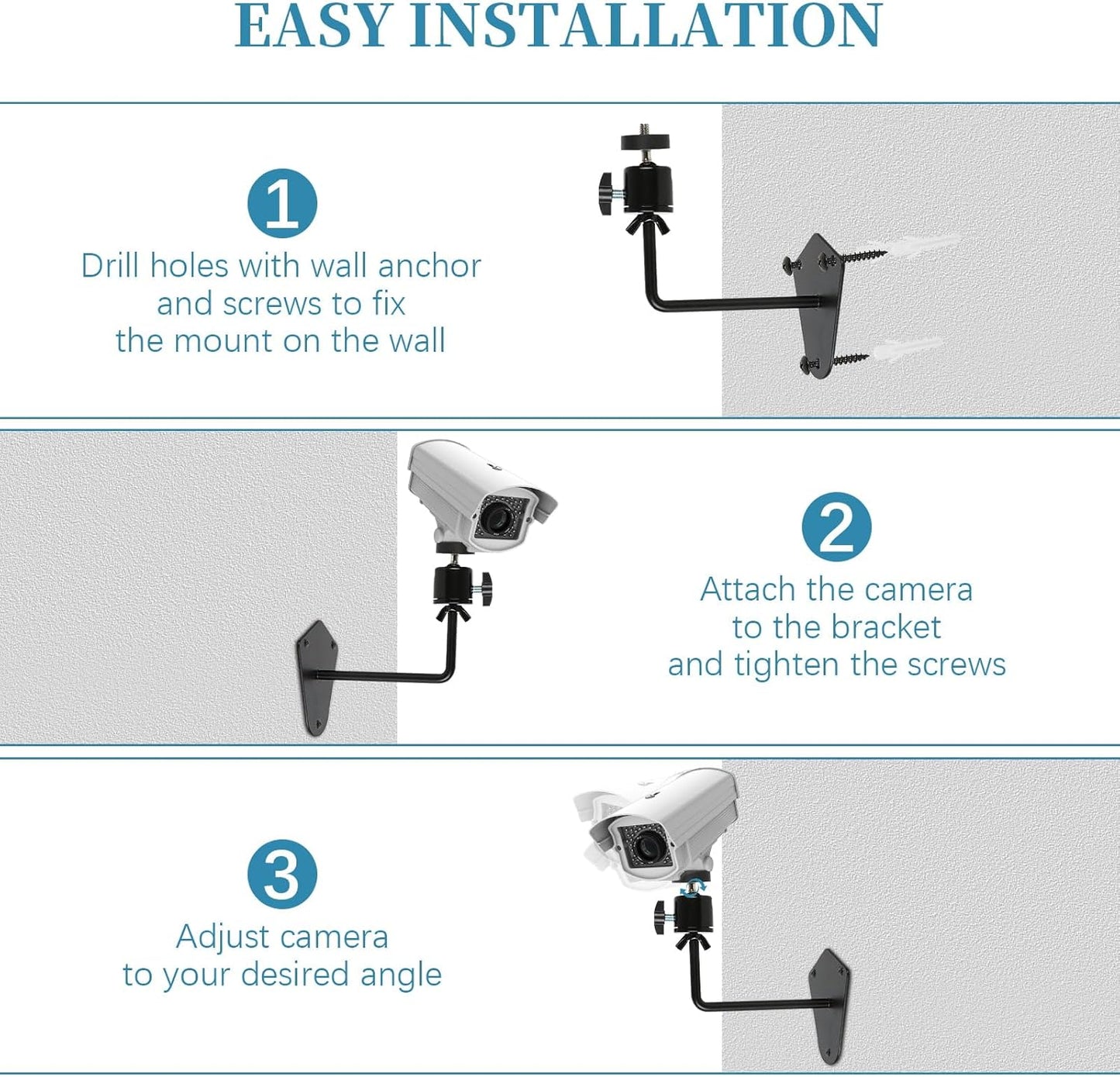 EASY INSTALLATION

1

Drill holes with wall anchor and screws to fix the mount on the wall

2

Attach the camera to the bracket and tighten the screws

3

Adjust camera to your desired angle