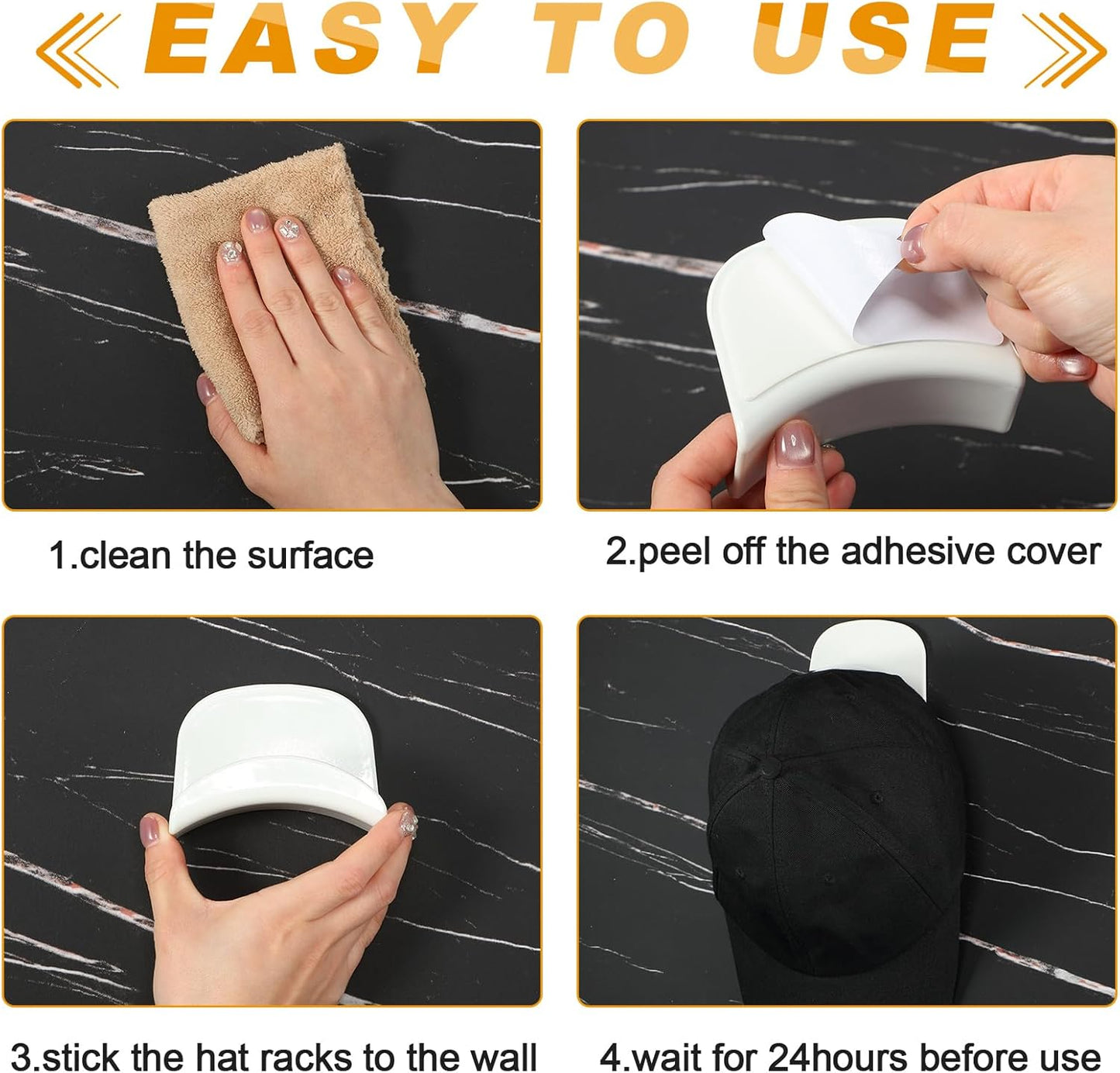 EASY TO USE

1.clean the surface

2.peel off the adhesive cover

3.stick the hat racks to the wall

4.wait for 24hours before use