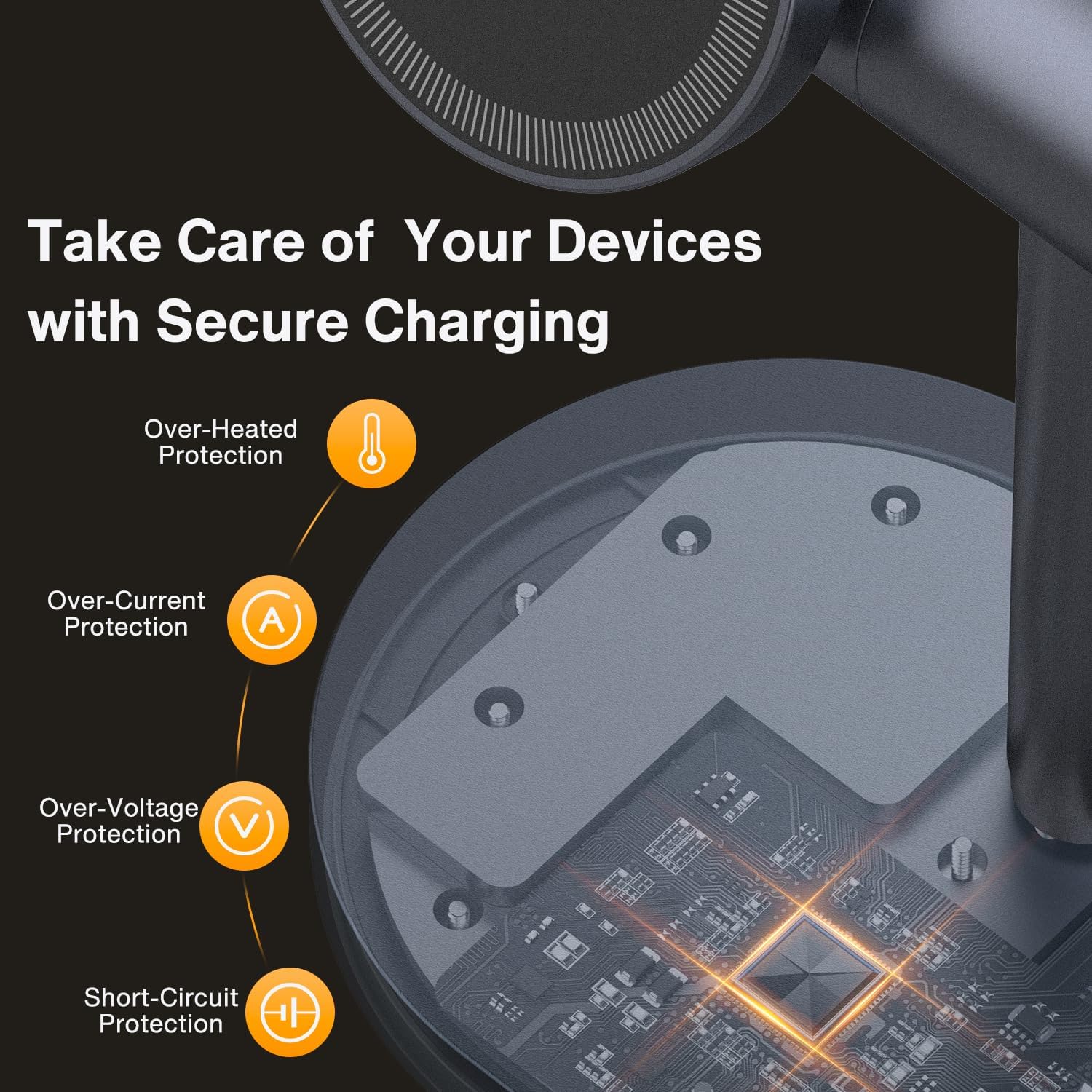 Take Care of Your Devices with Secure Charging

Over-Heated Protection

Over-Current Protection

A

Over-Voltage Protection

V

Short-Circuit Protection