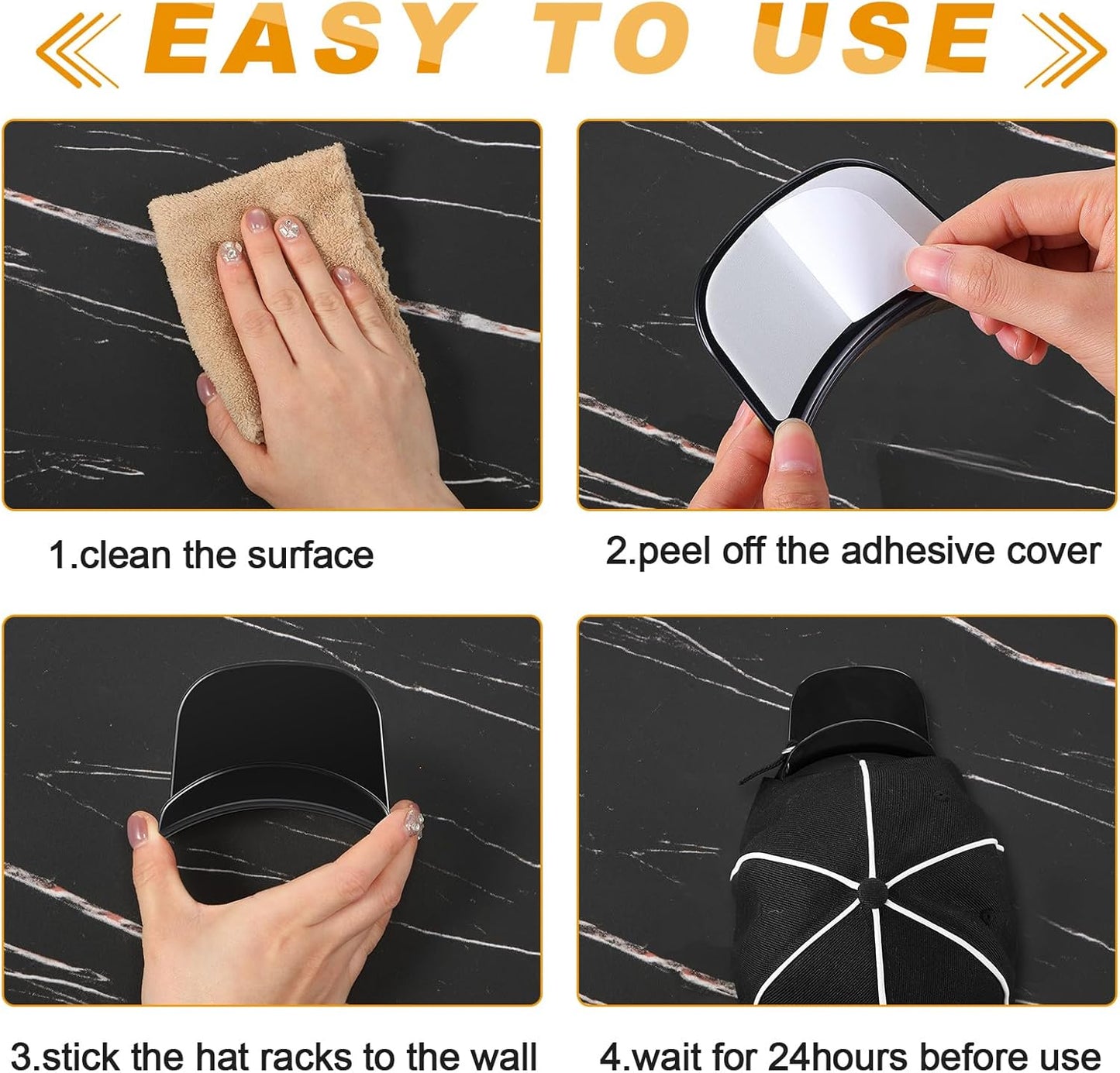 EASY TO USE

1.clean the surface

2.peel off the adhesive cover

3.stick the hat racks to the wall

4.wait for 24hours before use