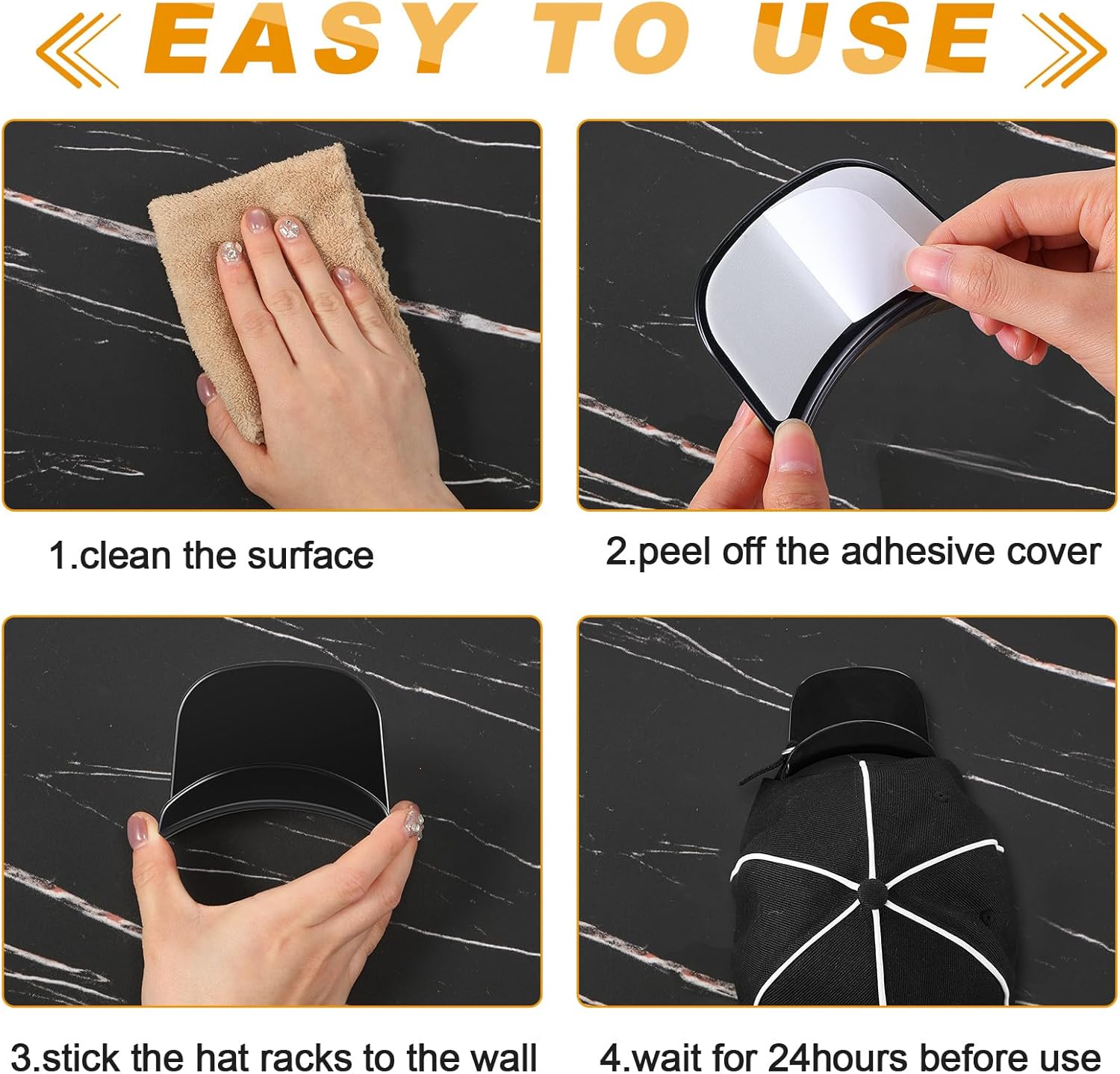 EASY TO USE

1.clean the surface

2.peel off the adhesive cover

3.stick the hat racks to the wall

4.wait for 24hours before use