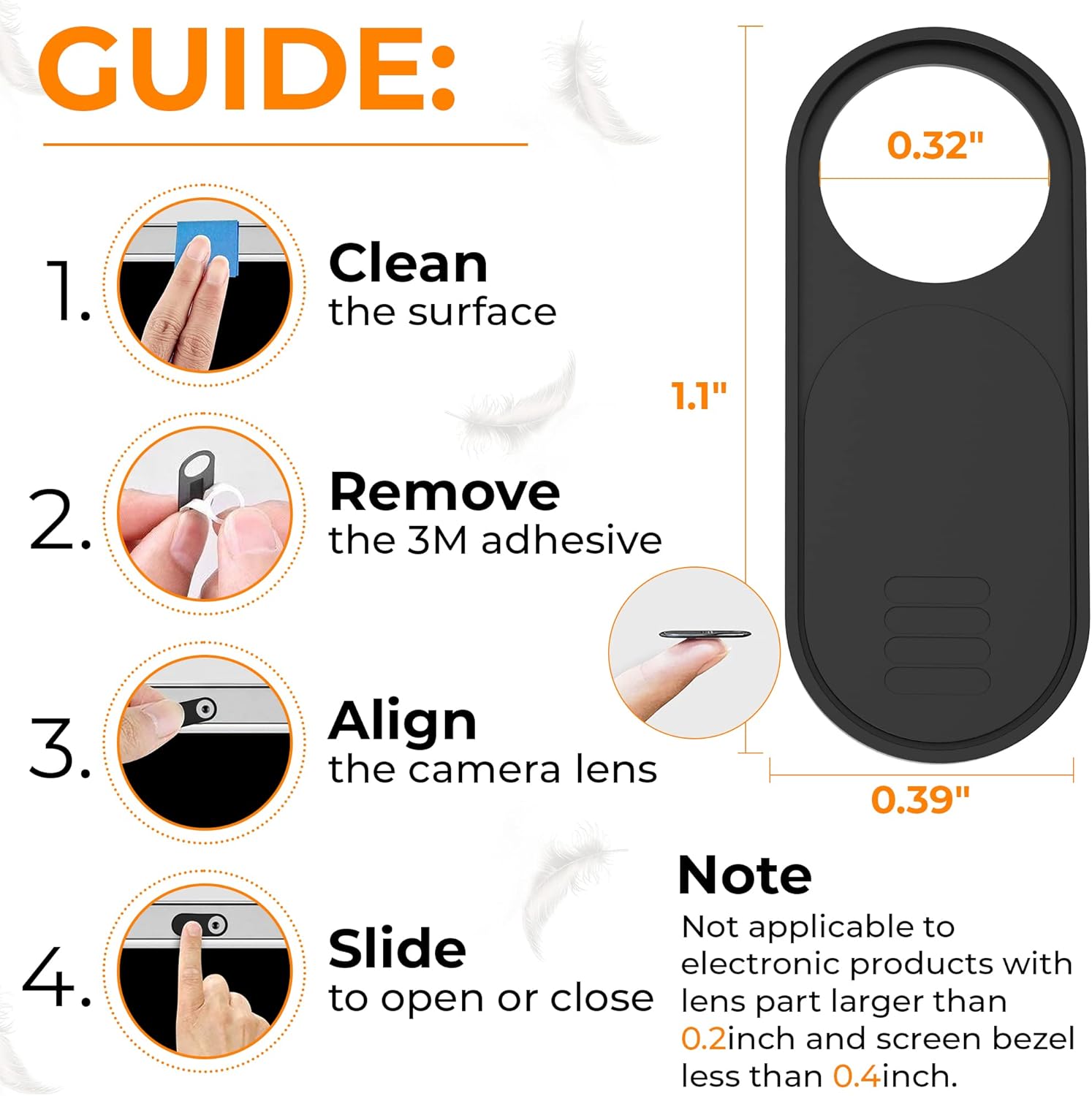 GUIDE:

1. Clean the surface

2. Remove the 3M adhesive

3. Align the camera lens

4. Slide to open or close

0.32"

1.1"

0.39"

Note

Not applicable to electronic products with lens part larger than 0.2inch and screen bezel less than 0.4inch.