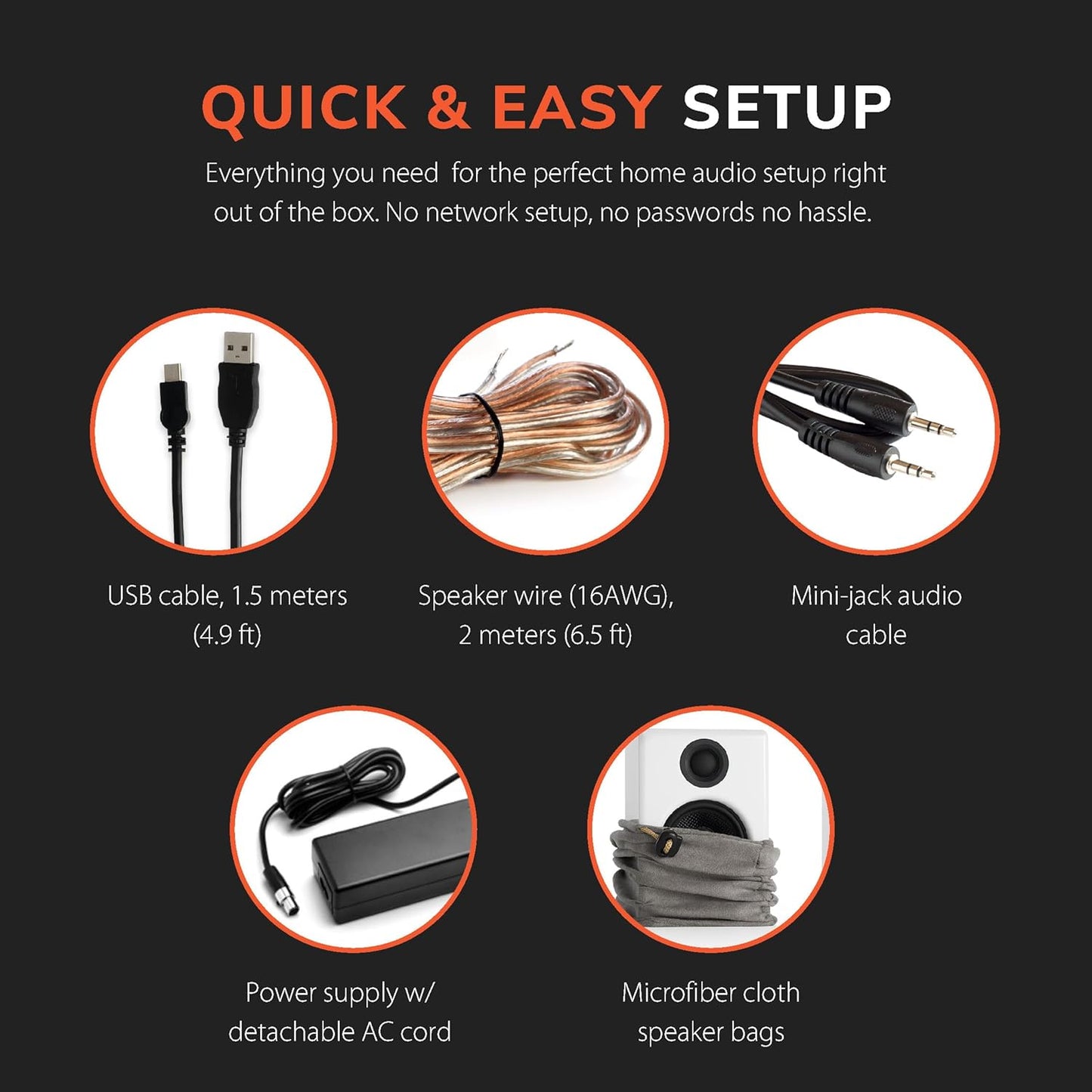 QUICK & EASY SETUP

Everything you need  for the perfect home audio setup right out of the box. No network setup, no passwords no hassle.

USB cable, 1.5 meters (4.9 ft)

Speaker wire (16AWG), 2 meters (6.5 ft)

Mini-jack audio cable

Power supply w/ detachable AC cord

Microfiber cloth speaker bags