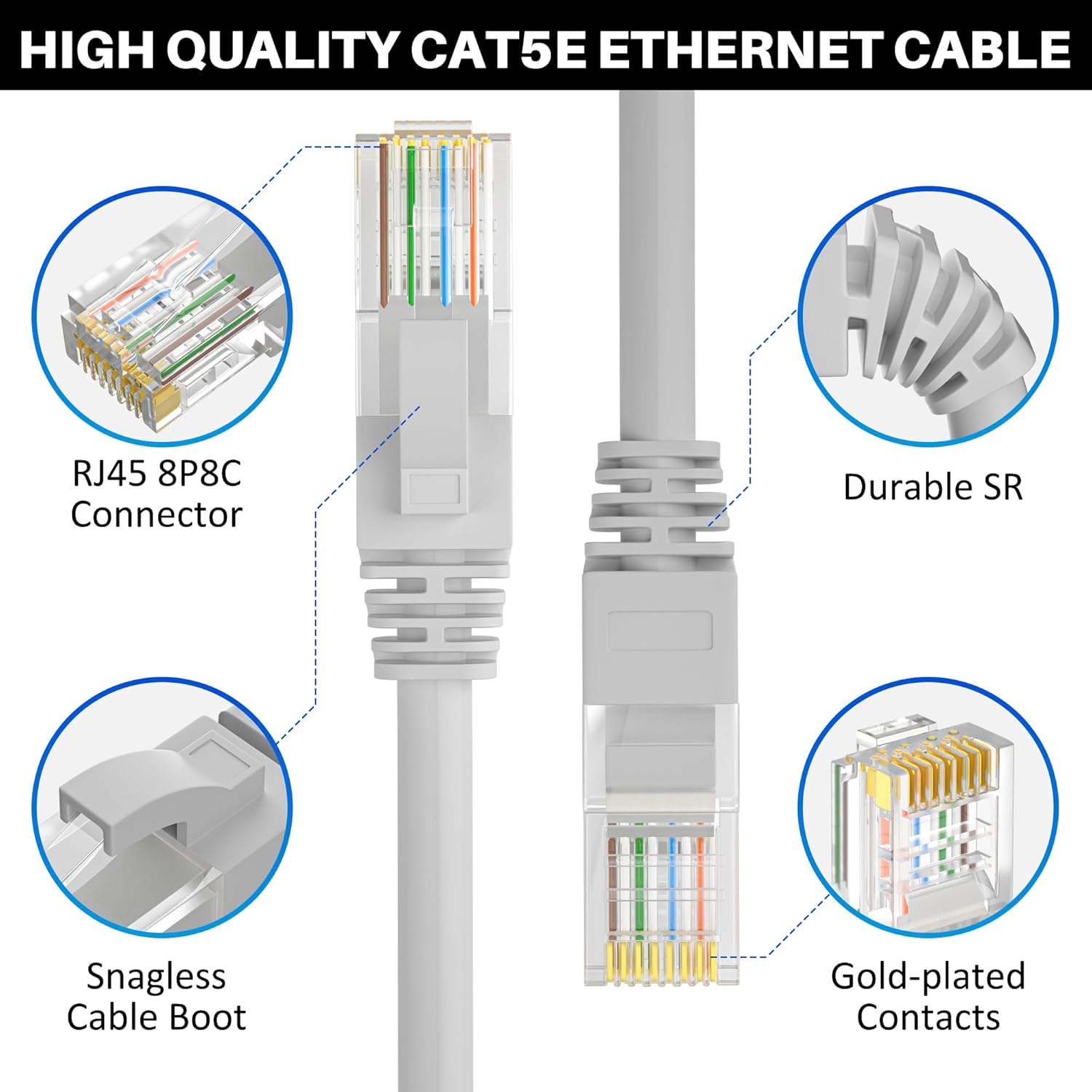 HIGH QUALITY CAT5E ETHERNET CABLE

RJ45 8P8C Connector

Durable SR

Snagless Cable Boot

Gold-plated Contacts