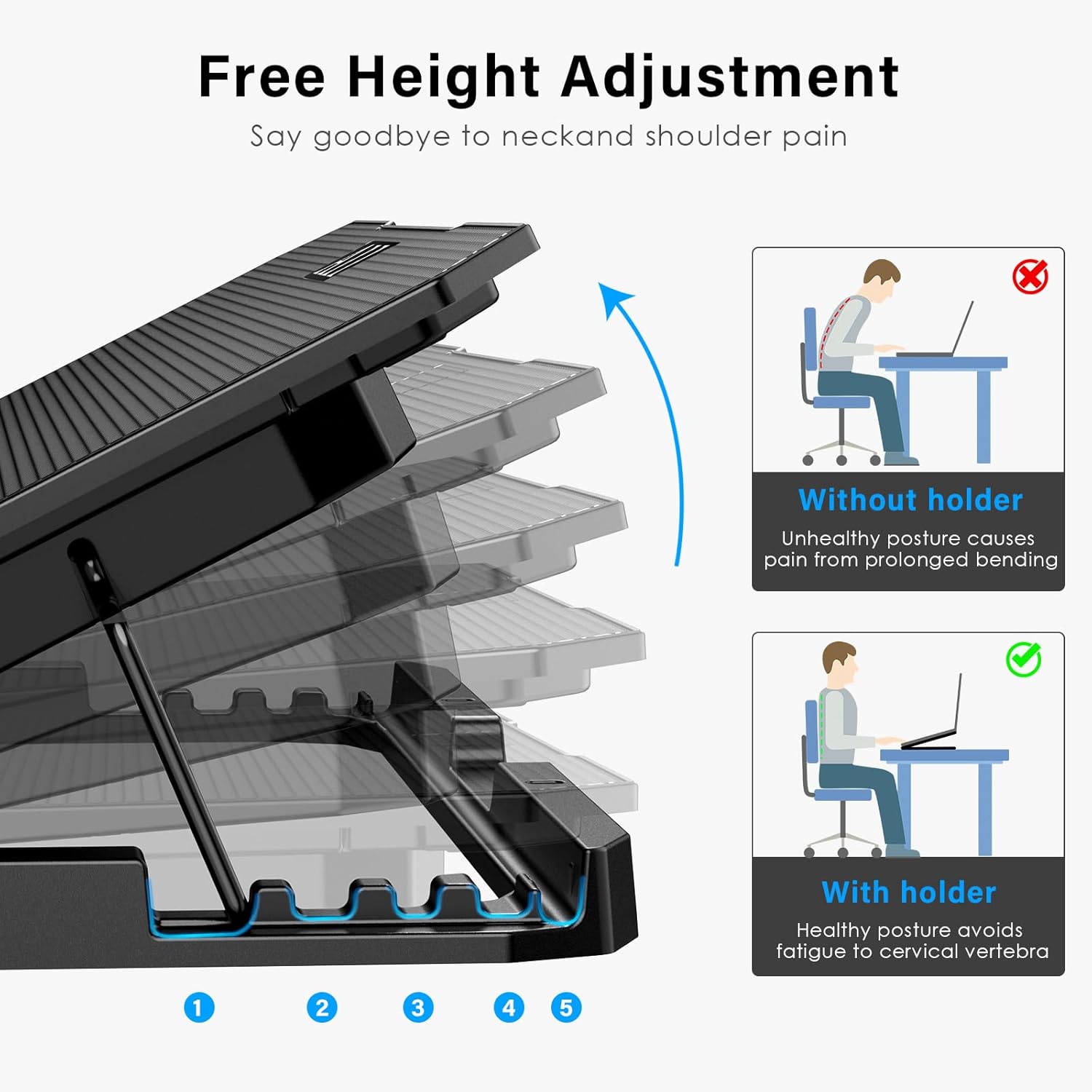 Free Height Adjustment

Say goodbye to neckand shoulder pain

Without holder

Unhealthy posture causes pain from prolonged bending

With holder

Healthy posture avoids fatigue to cervical vertebra

1 2 3 4 5