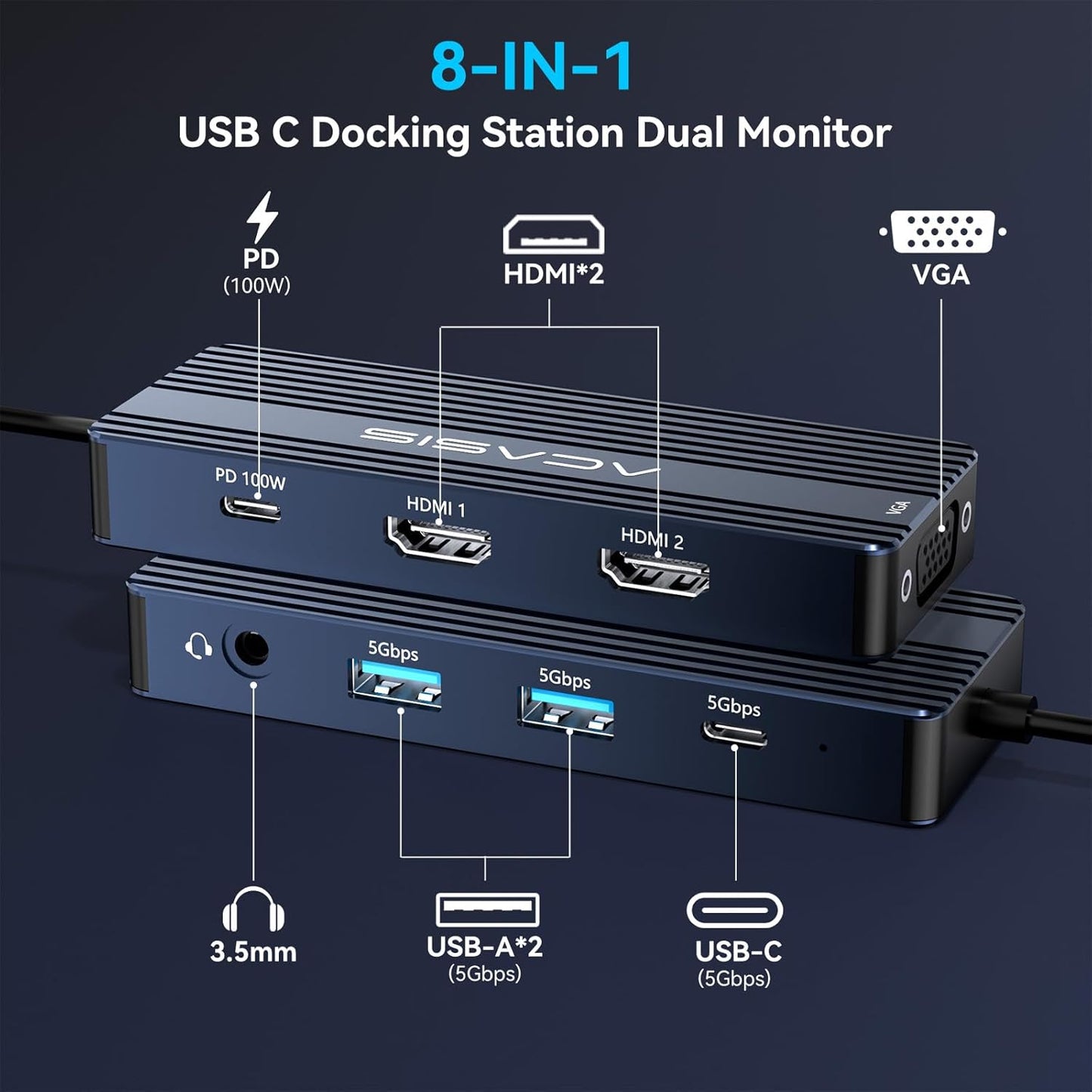 8-IN-1

USB C Docking Station Dual Monitor

PD
(100W)

HDMI*2

VGA

ACASIS

PD 100W

HDMI 1

HDMI 2

VGA

5Gbps

5Gbps

5Gbps

3.5mm

USB-A*2
(5Gbps)

USB-C
(5Gbps)