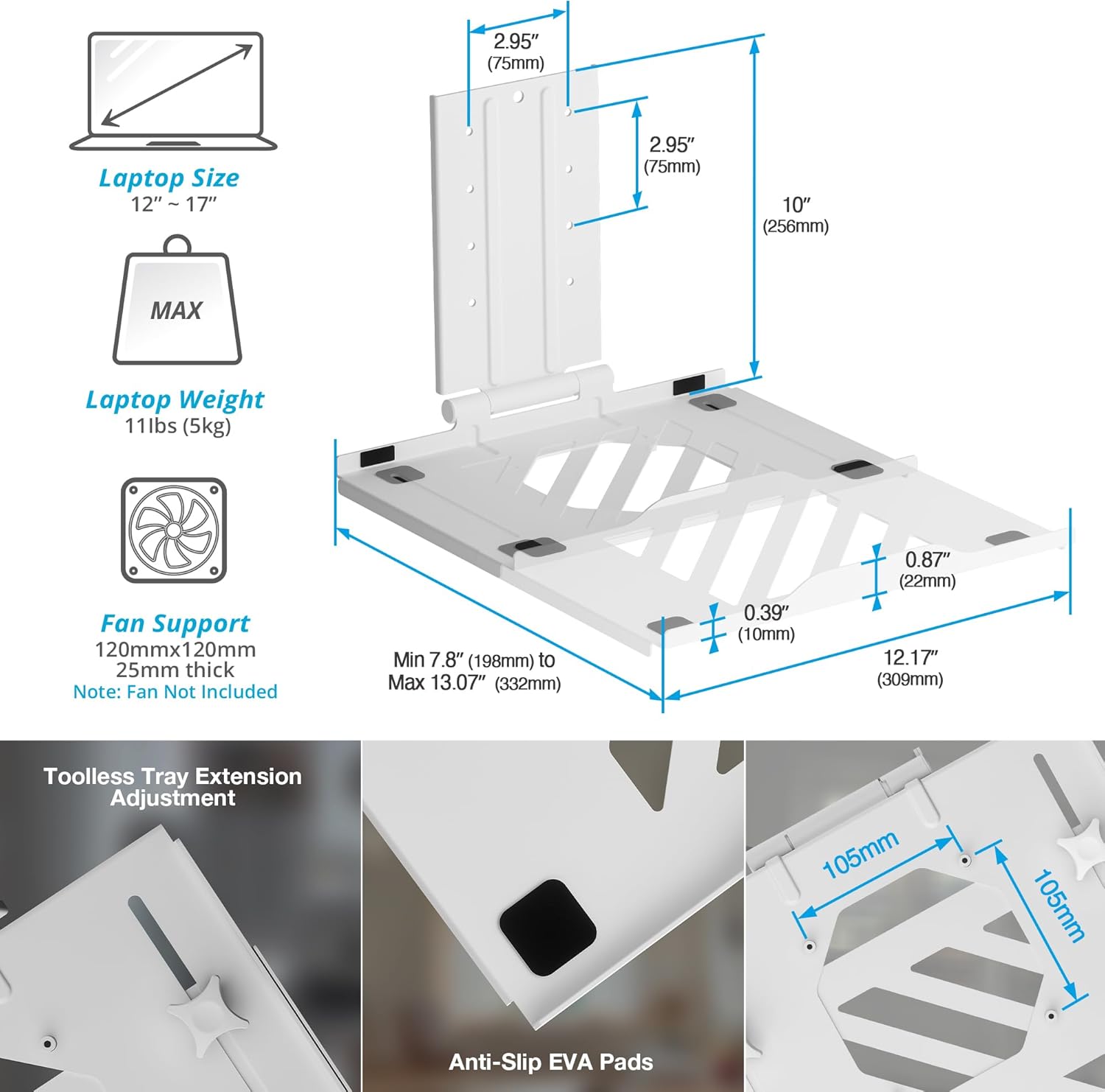 Laptop Size
12″ ~ 17″

MAX

Laptop Weight
11lbs (5kg)

Fan Support
120mmx120mm
25mm thick
Note: Fan Not Included

2.95″
(75mm)

2.95″
(75mm)

10″
(256mm)

0.87″
(22mm)

0.39″
(10mm)

Min 7.8″ (198mm) to
Max 13.07″ (332mm)

12.17″
(309mm)

Toolless Tray Extension
Adjustment

Anti-Slip EVA Pads

105mm

105mm