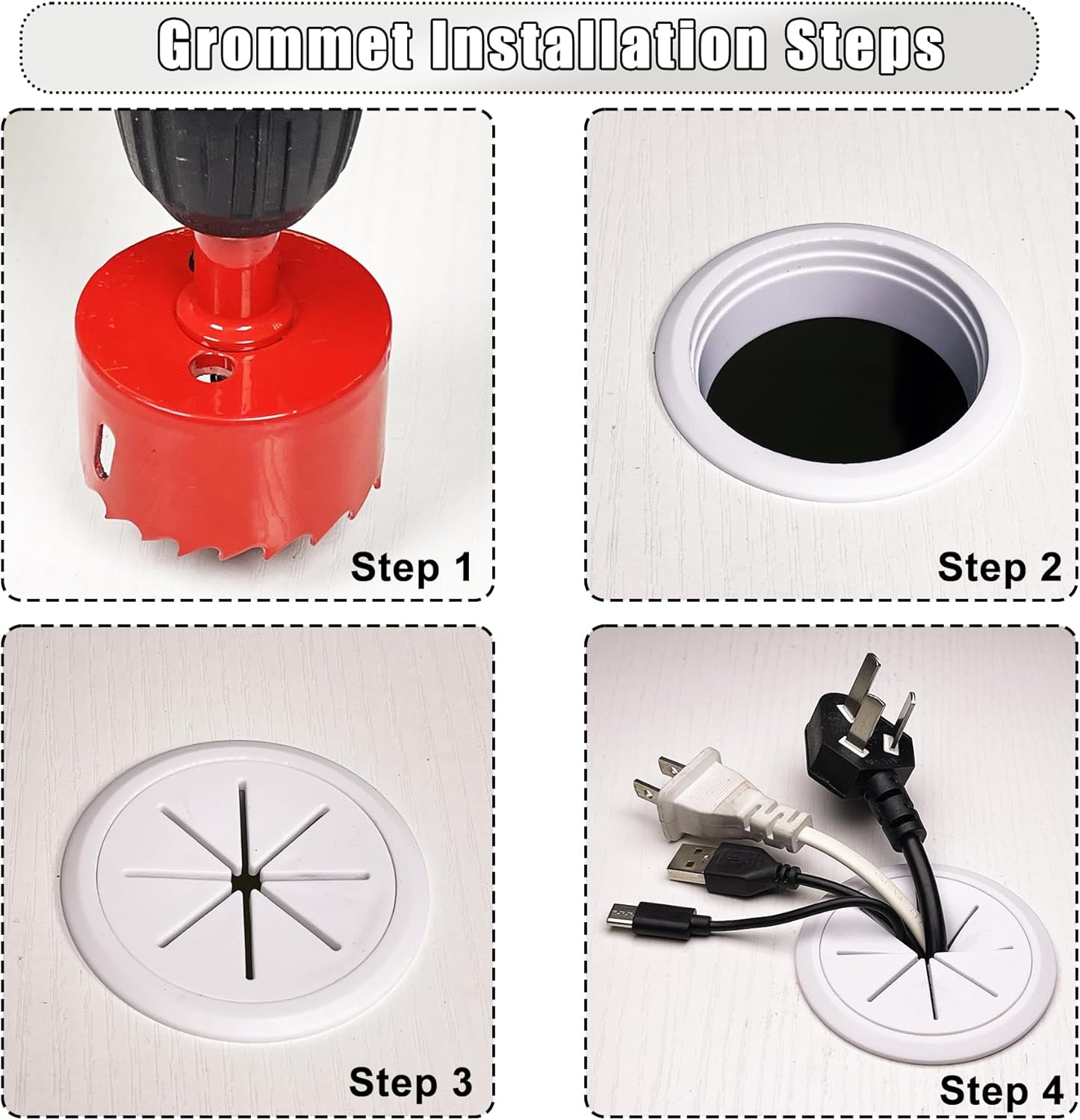 Grommet Installation Steps

Step 1

Step 2

Step 3

Step 4