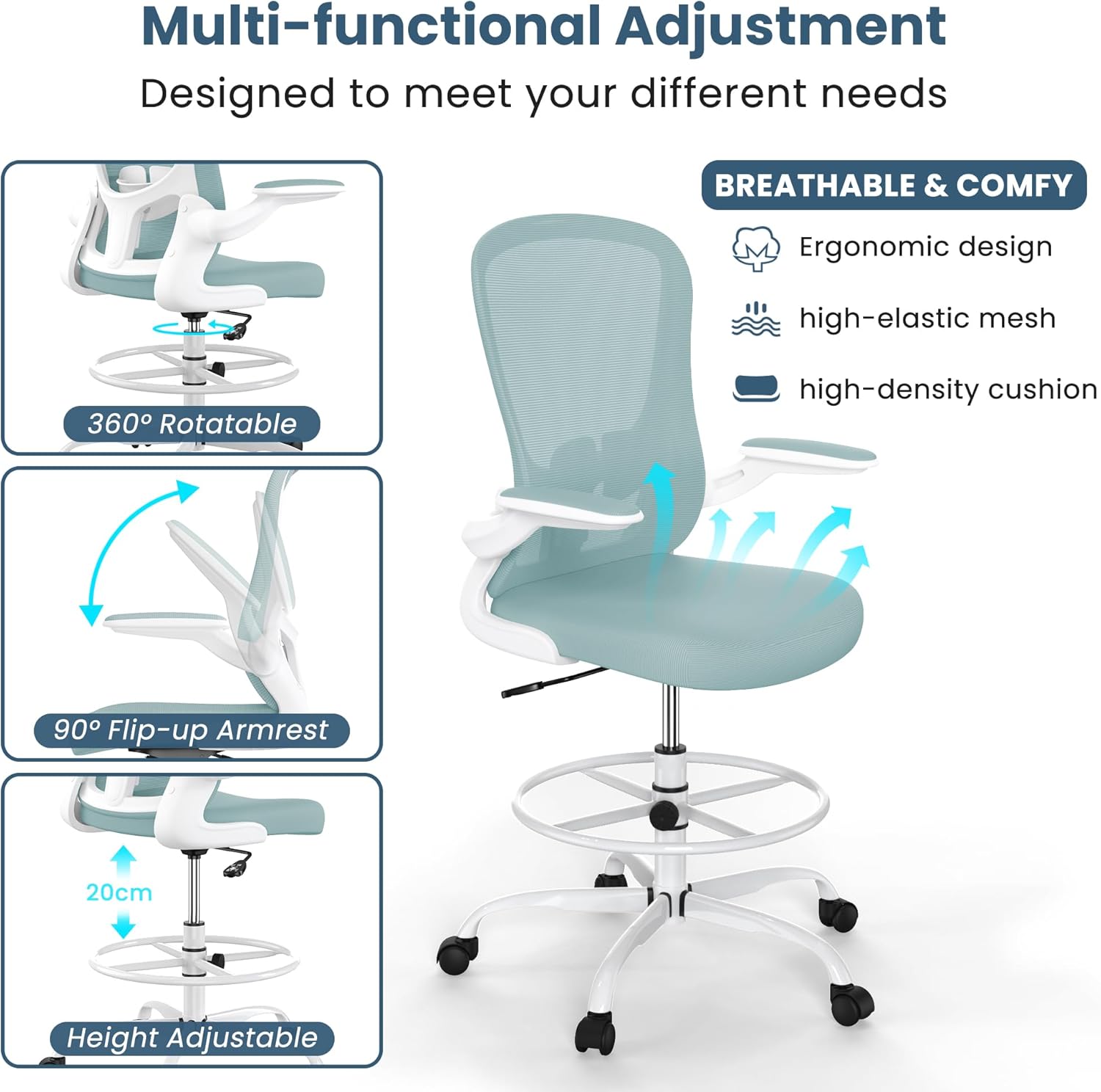 Multi-functional Adjustment

Designed to meet your different needs

360° Rotatable

90° Flip-up Armrest

20cm

Height Adjustable

BREATHABLE & COMFY

Ergonomic design

high-elastic mesh

high-density cushion