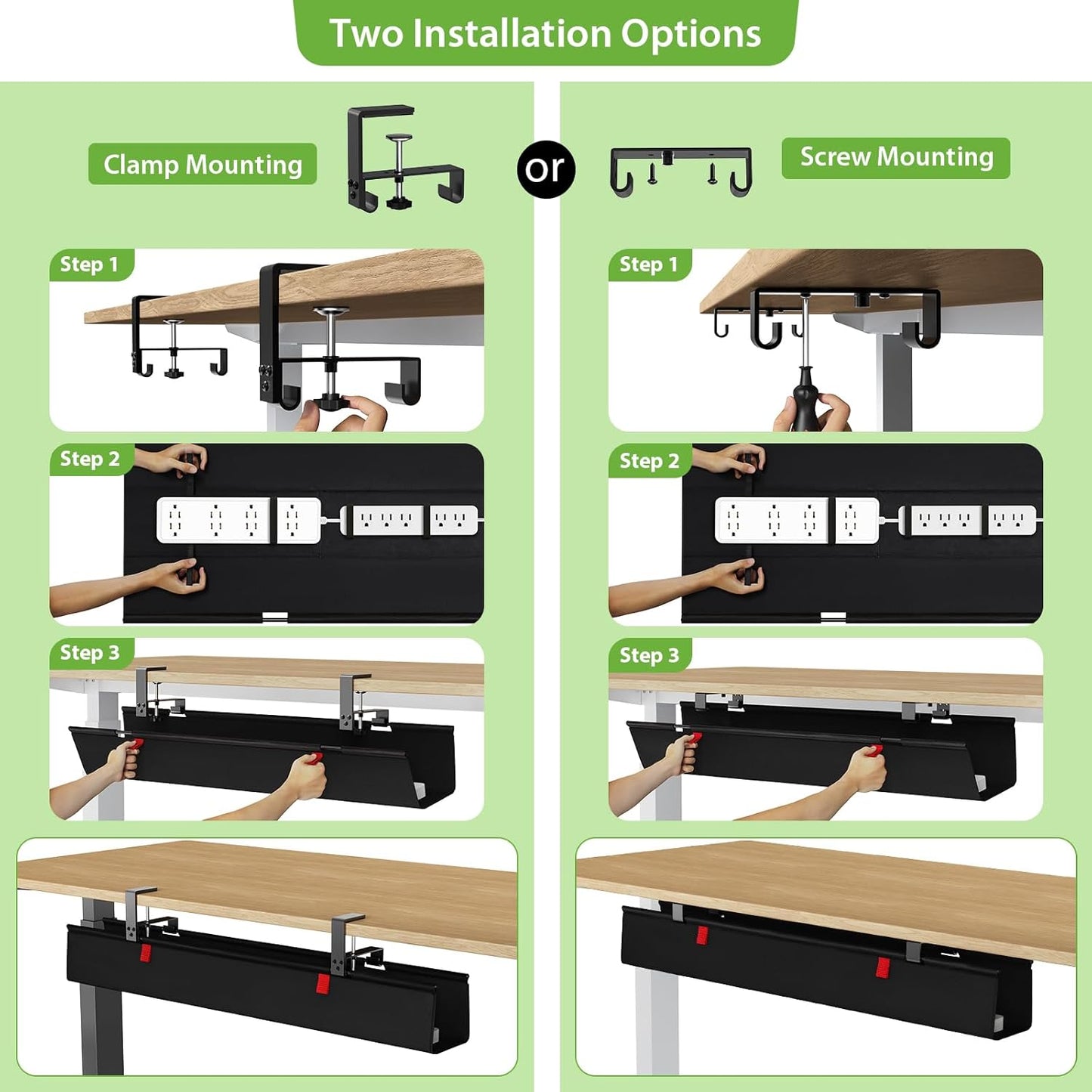 Two Installation Options

Clamp Mounting

or

Screw Mounting

Step 1

Step 2

Step 3

Step 1

Step 2

Step 3