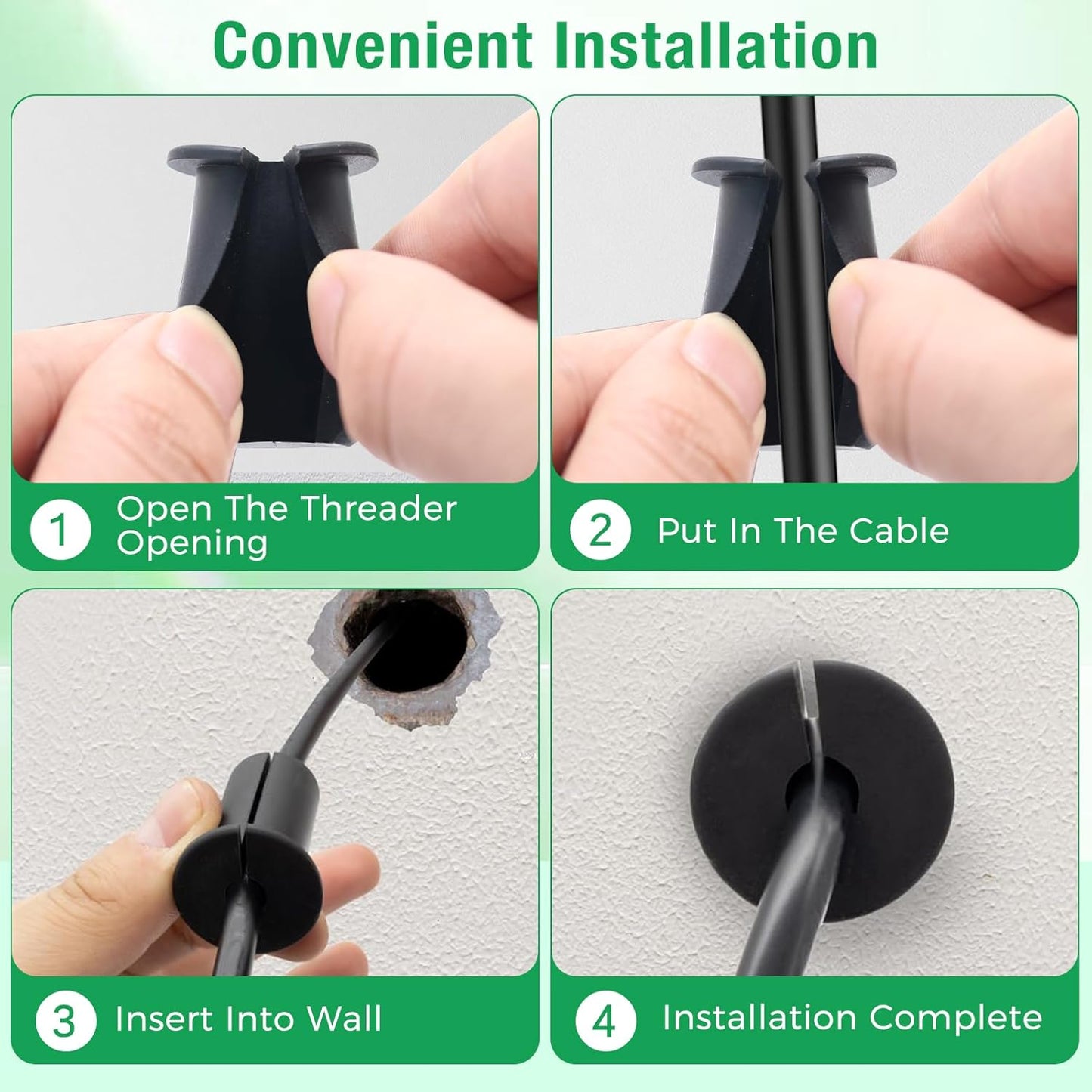 Convenient Installation

1 Open The Threader Opening

2 Put In The Cable

3 Insert Into Wall

4 Installation Complete