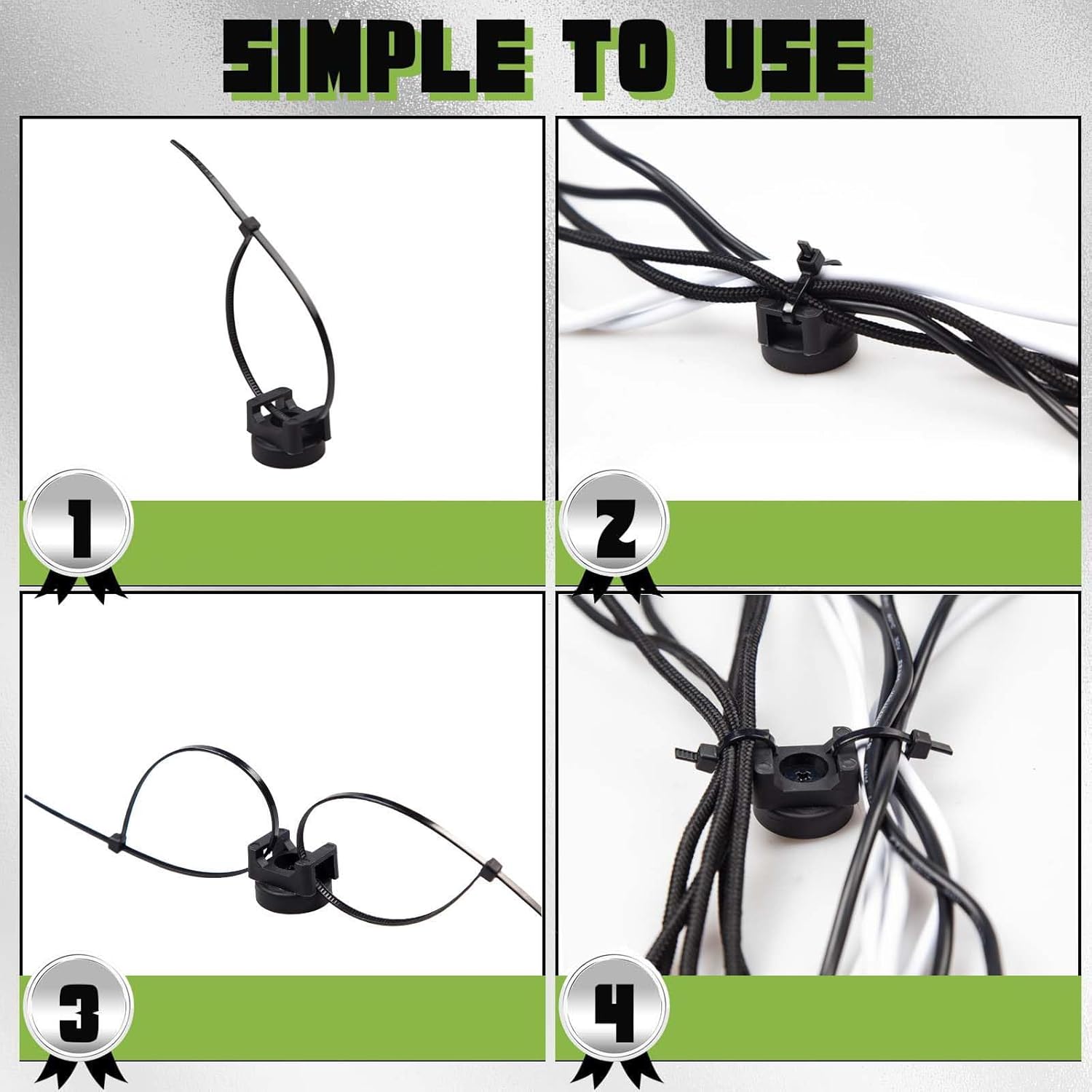 SIMPLE TO USE

1

2

3

4