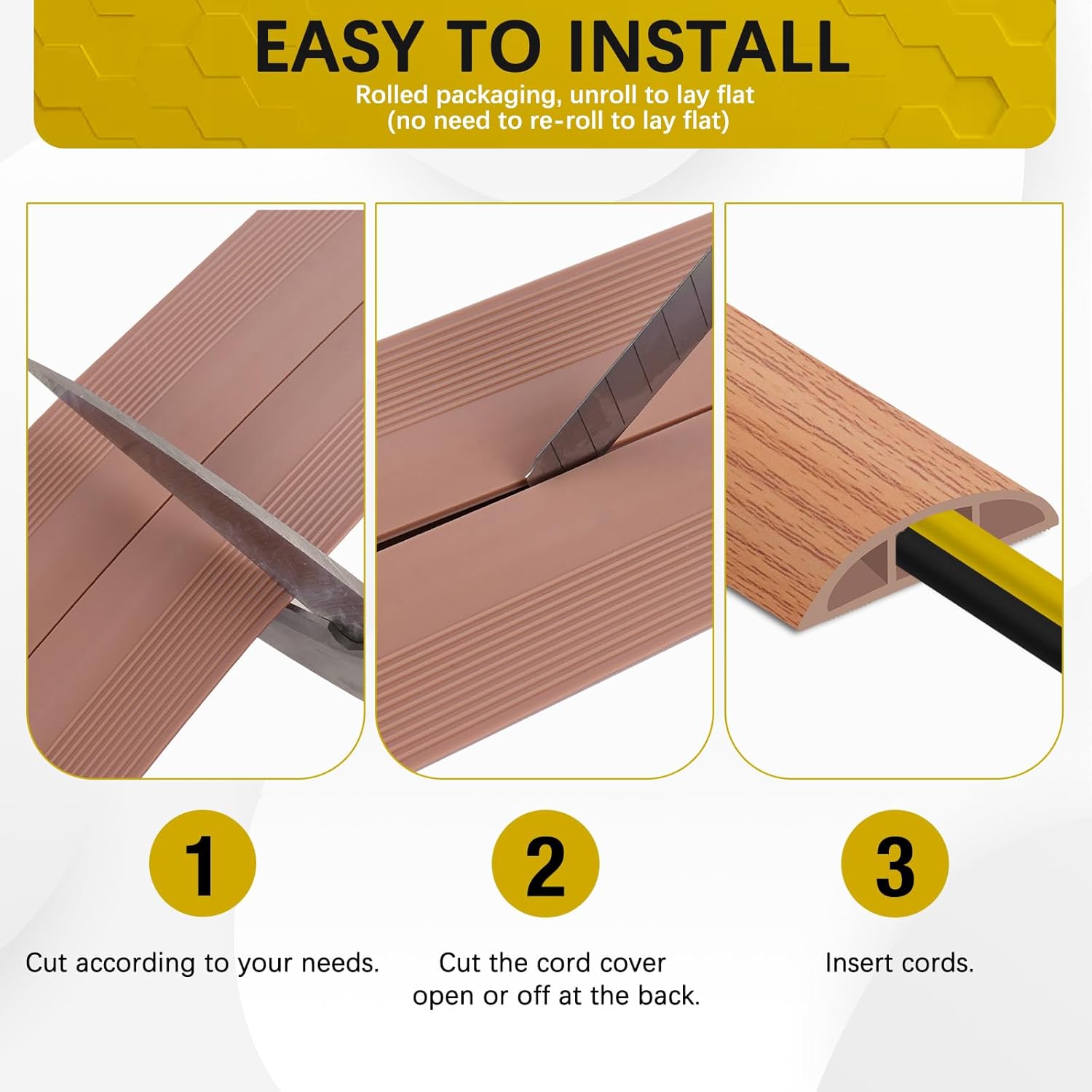 EASY TO INSTALL

Rolled packaging, unroll to lay flat
(no need to re-roll to lay flat)

1

Cut according to your needs.

2

Cut the cord cover open or off at the back.

3

Insert cords.