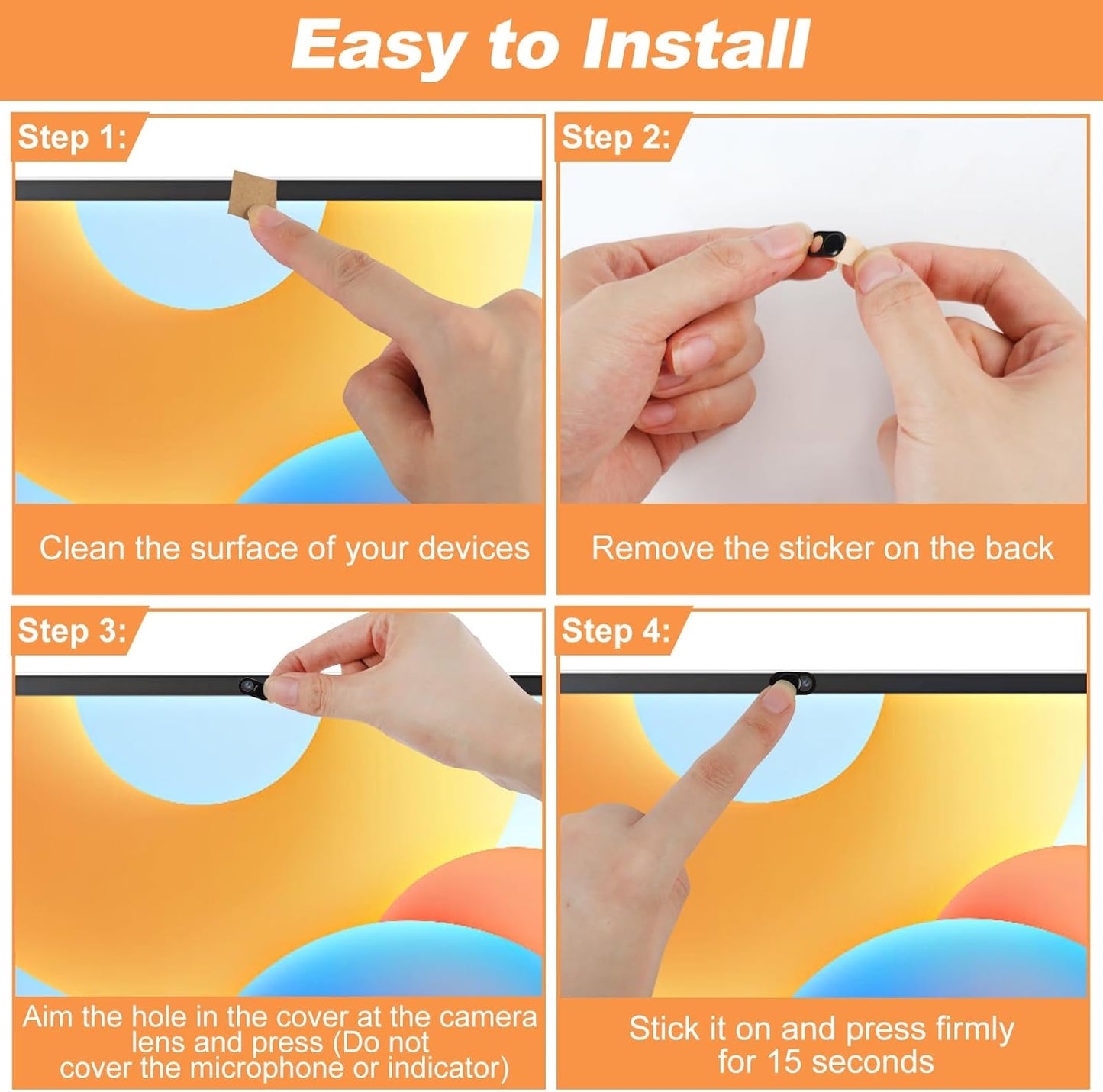 Easy to Install

Step 1:

Clean the surface of your devices

Step 2:

Remove the sticker on the back

Step 3:

Aim the hole in the cover at the camera lens and press (Do not cover the microphone or indicator)

Step 4:

Stick it on and press firmly for 15 seconds