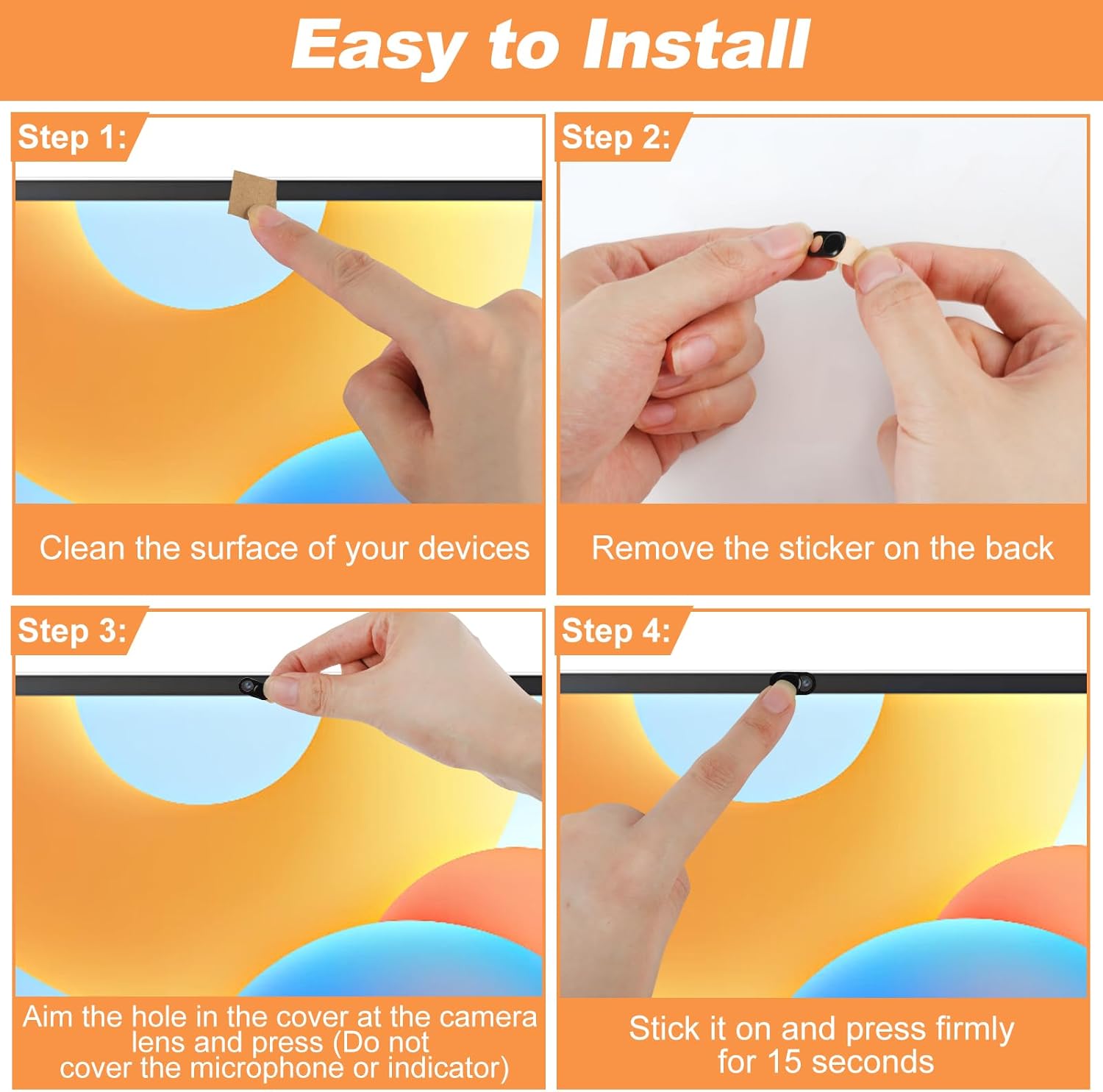 Easy to Install

Step 1:

Clean the surface of your devices

Step 2:

Remove the sticker on the back

Step 3:

Aim the hole in the cover at the camera lens and press (Do not cover the microphone or indicator)

Step 4:

Stick it on and press firmly for 15 seconds