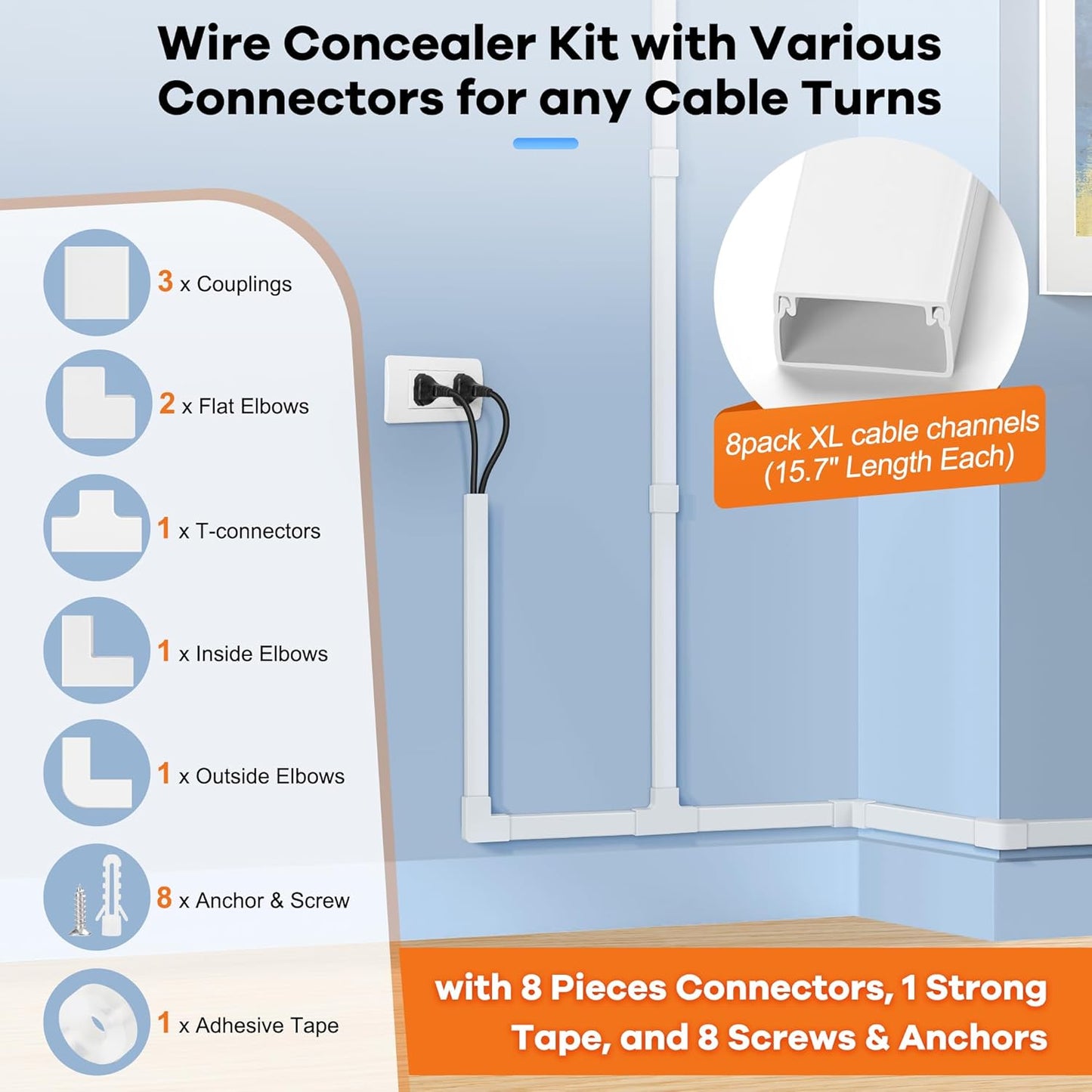 Wire Concealer Kit with Various Connectors for any Cable Turns

3 x Couplings

2 x Flat Elbows

1 x T-connectors

1 x Inside Elbows

1 x Outside Elbows

8 x Anchor & Screw

1 x Adhesive Tape

8pack XL cable channels (15.7" Length Each)

with 8 Pieces Connectors, 1 Strong Tape, and 8 Screws & Anchors