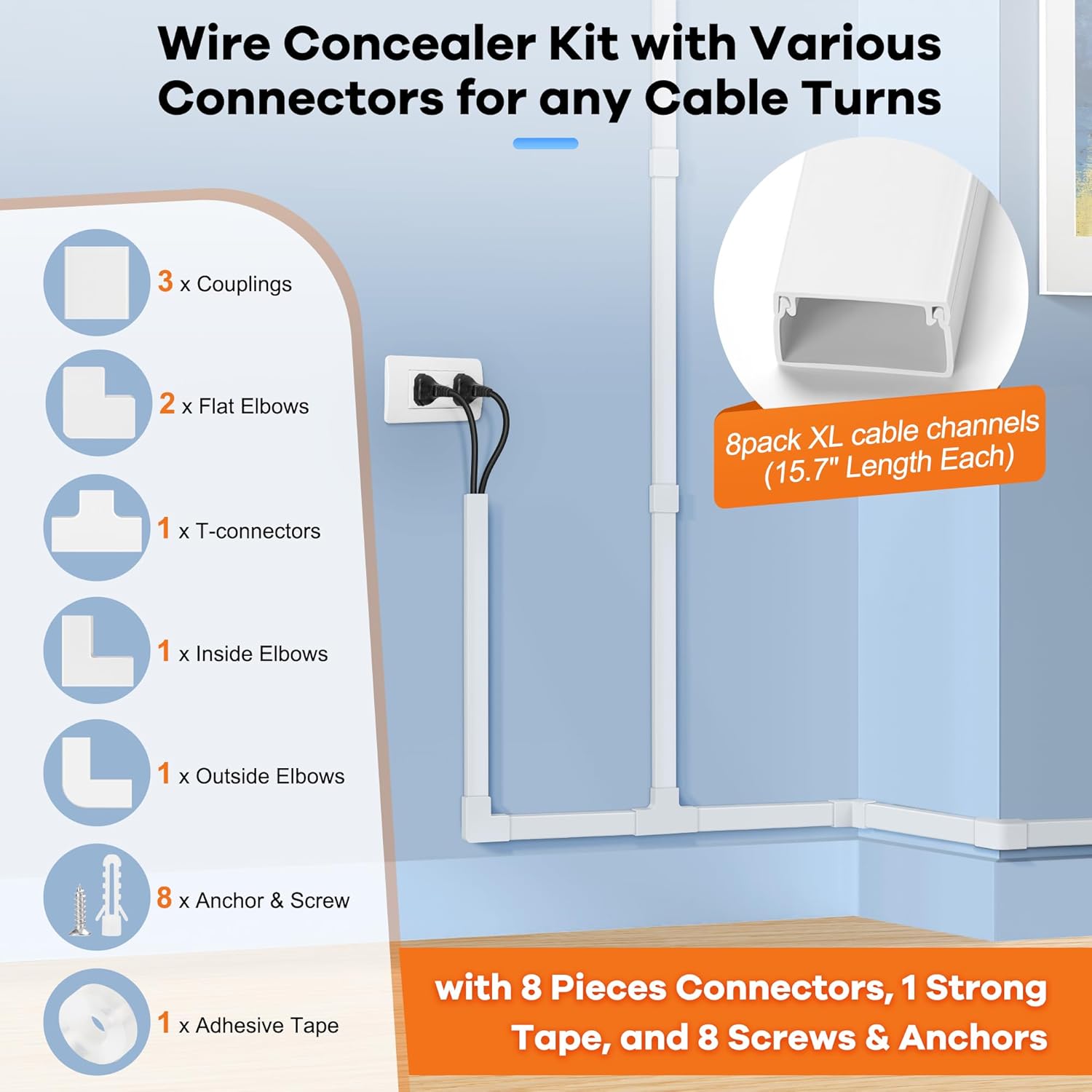 Wire Concealer Kit with Various Connectors for any Cable Turns

3 x Couplings

2 x Flat Elbows

1 x T-connectors

1 x Inside Elbows

1 x Outside Elbows

8 x Anchor & Screw

1 x Adhesive Tape

8pack XL cable channels (15.7" Length Each)

with 8 Pieces Connectors, 1 Strong Tape, and 8 Screws & Anchors