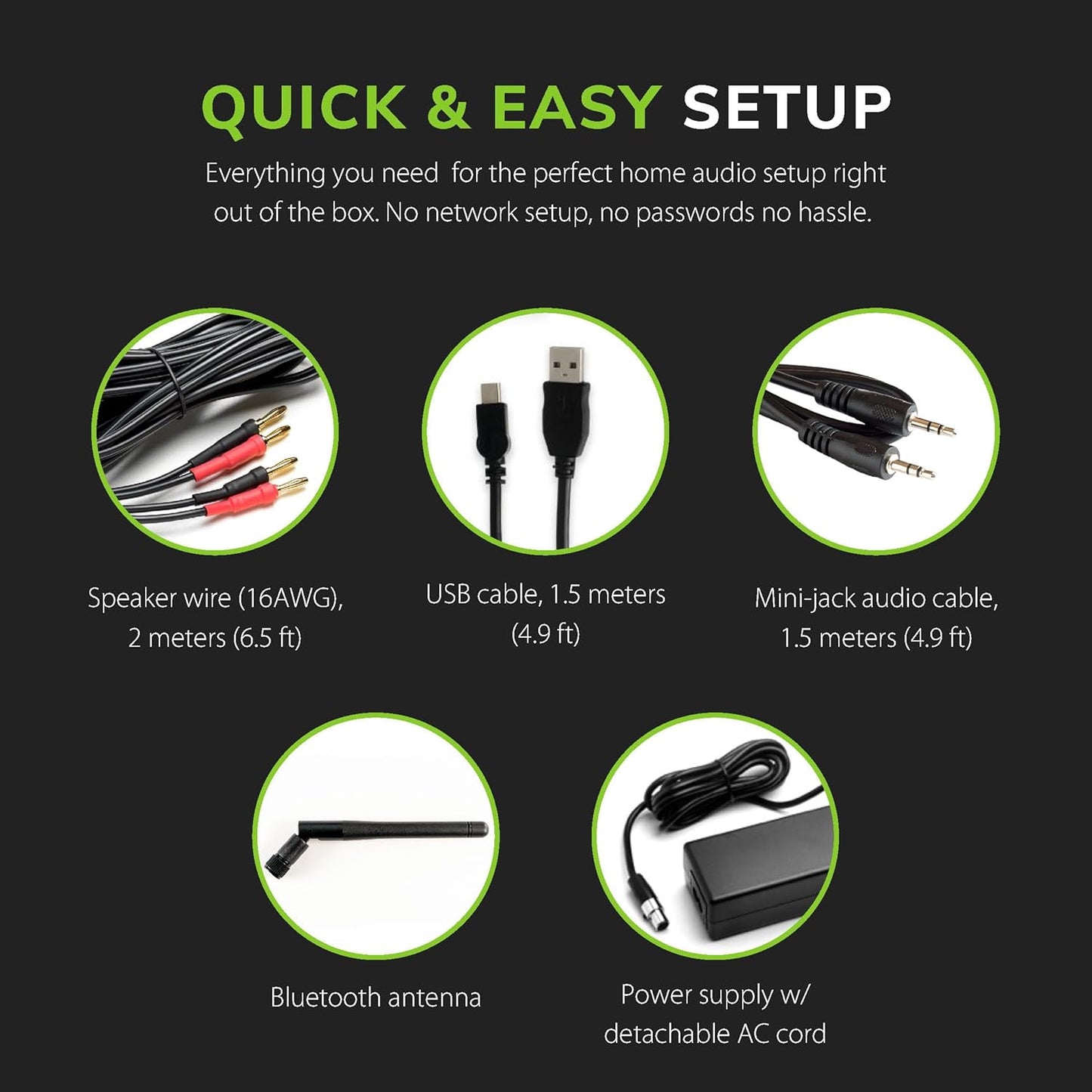 QUICK & EASY SETUP

Everything you need for the perfect home audio setup right out of the box. No network setup, no passwords no hassle.

Speaker wire (16AWG), 2 meters (6.5 ft)

USB cable, 1.5 meters (4.9 ft)

Mini-jack audio cable, 1.5 meters (4.9 ft)

Bluetooth antenna

Power supply w/ detachable AC cord