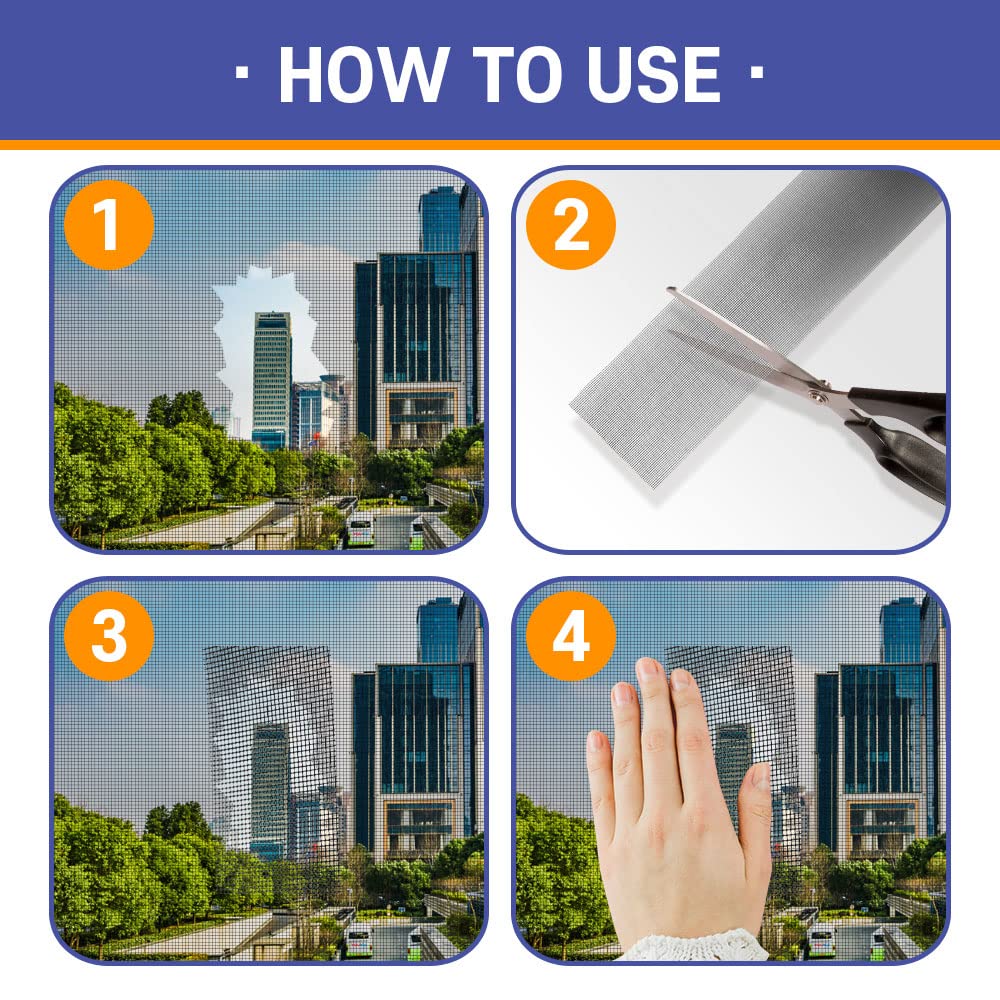 · HOW TO USE ·

1

2

3

4