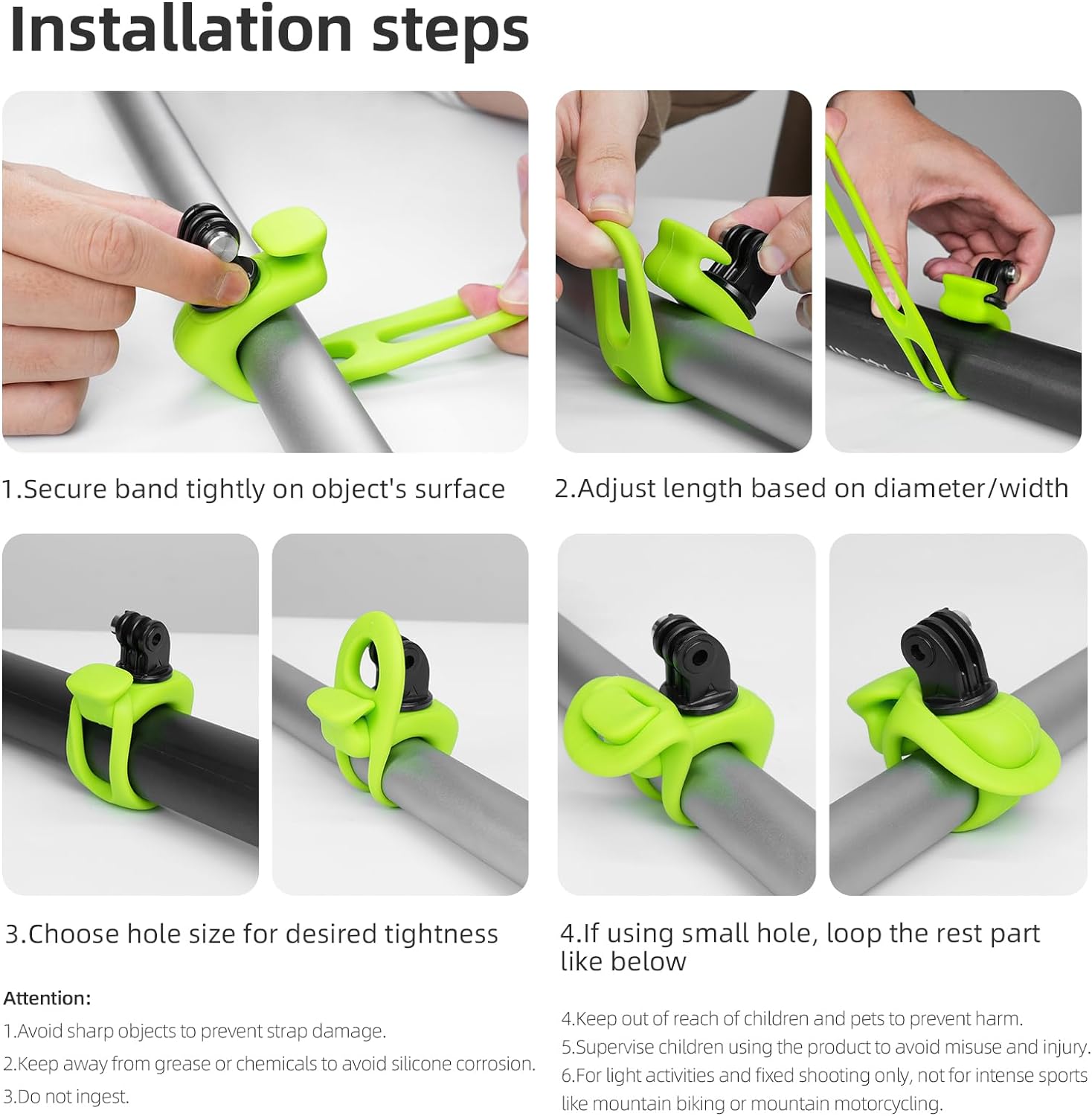 Installation steps

1.Secure band tightly on object's surface

2.Adjust length based on diameter/width

3.Choose hole size for desired tightness

4.If using small hole, loop the rest part like below

Attention:

1.Avoid sharp objects to prevent strap damage.

2.Keep away from grease or chemicals to avoid silicone corrosion.

3.Do not ingest.

4.Keep out of reach of children and pets to prevent harm.

5.Supervise children using the product to avoid misuse and injury.

6.For light activities and fixed shooting only, not for intense sports like mountain biking or mountain motorcycling.