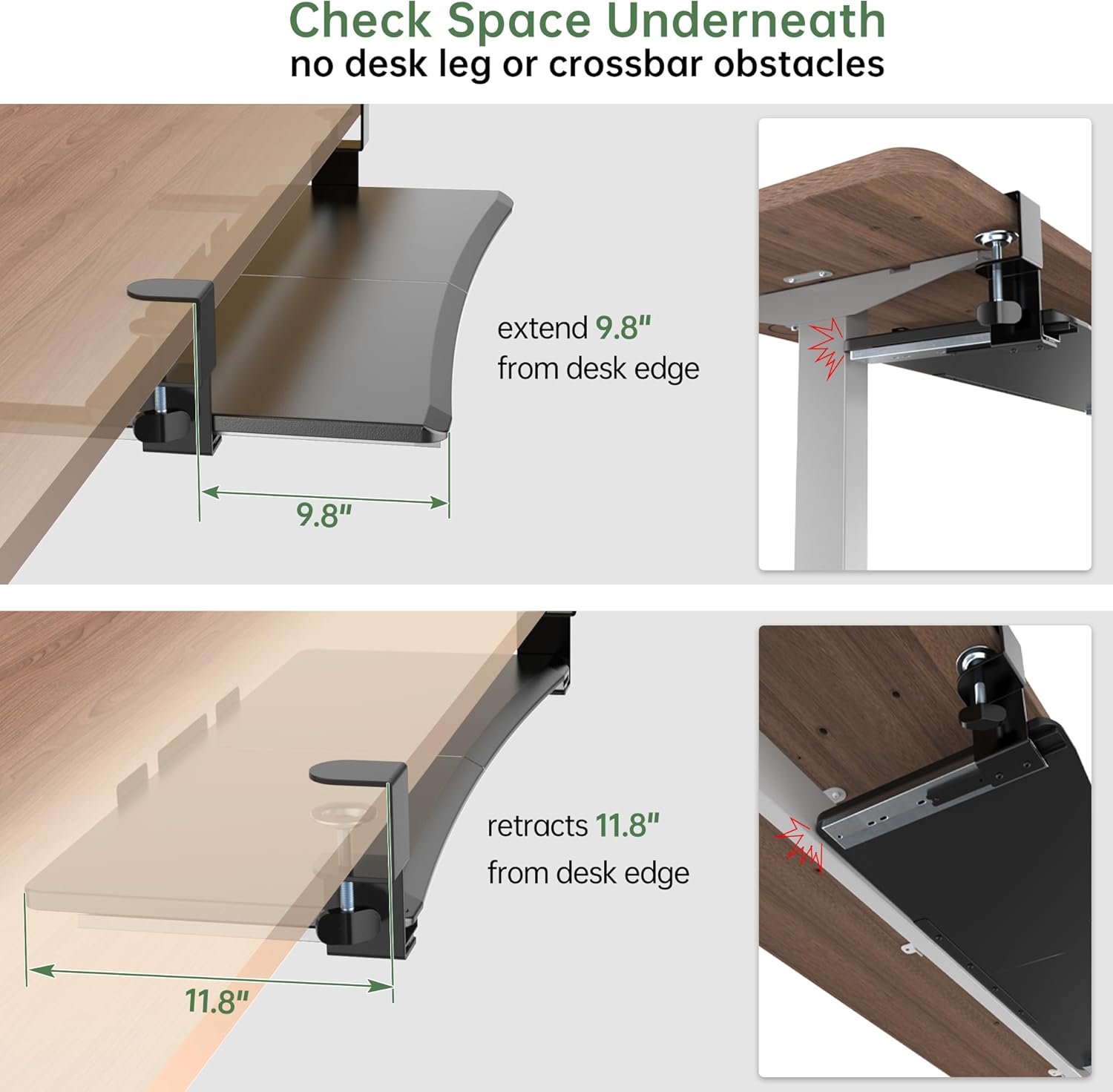 Check Space Underneath
no desk leg or crossbar obstacles

extend 9.8"
from desk edge

9.8"

retracts 11.8"
from desk edge

11.8"