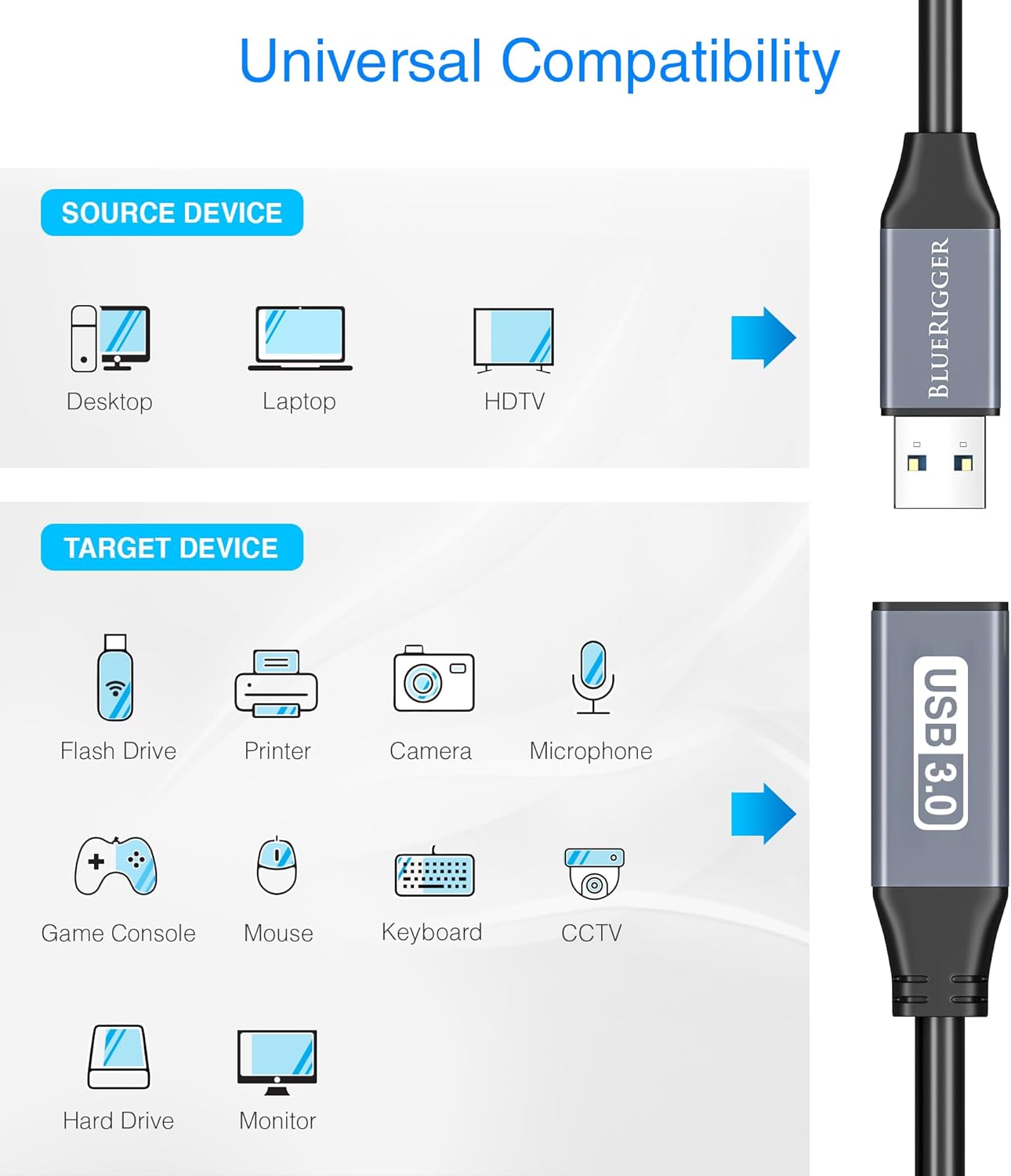 Universal Compatibility

SOURCE DEVICE

Desktop

Laptop

HDTV

BLUERIGGER

TARGET DEVICE

Flash Drive

Printer

Camera

Microphone

Game Console

Mouse

Keyboard

CCTV

Hard Drive

Monitor

USB 3.0