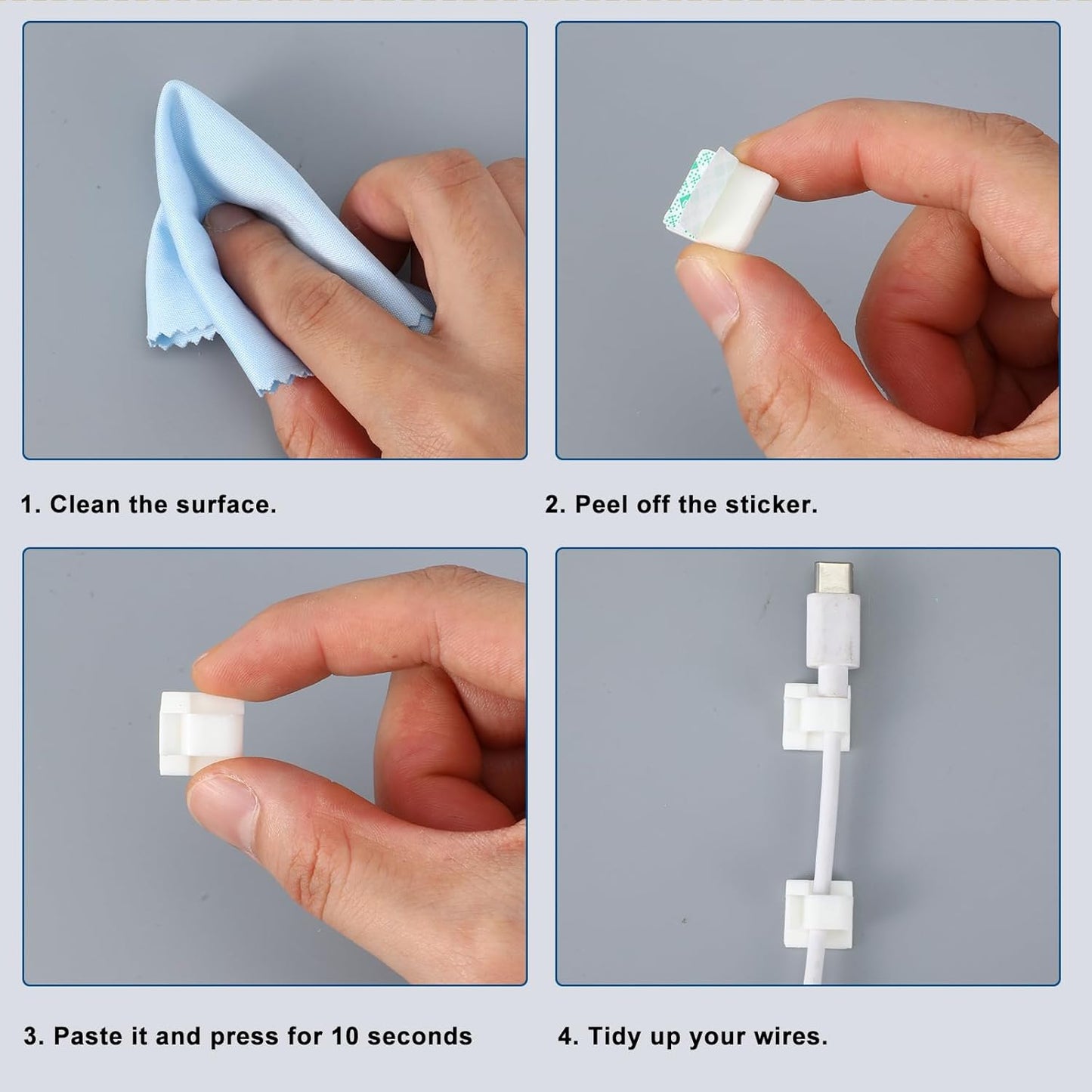 1. Clean the surface.

2. Peel off the sticker.

3. Paste it and press for 10 seconds

4. Tidy up your wires.