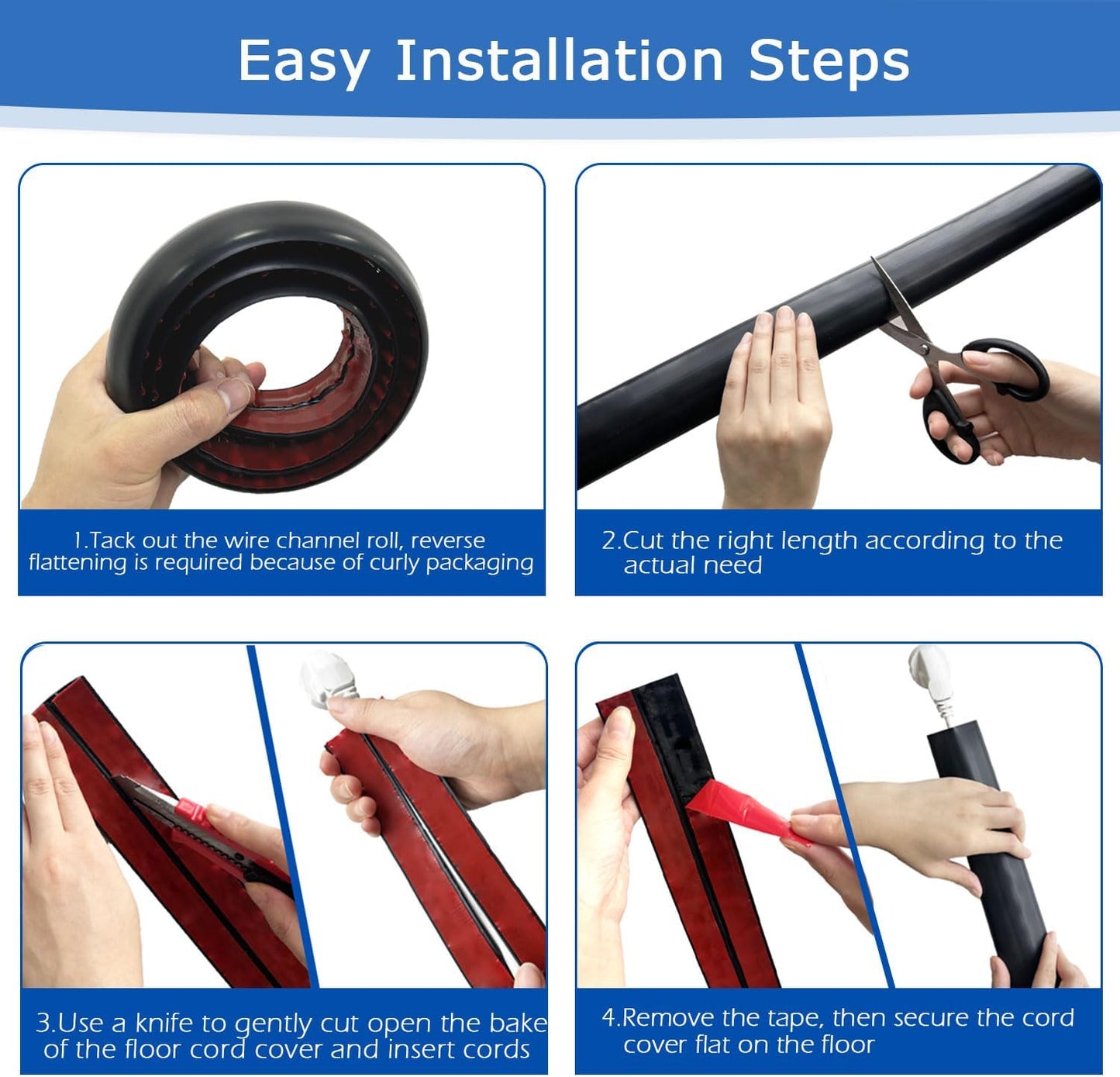 Easy Installation Steps

1.Tack out the wire channel roll, reverse flattening is required because of curly packaging

2.Cut the right length according to the actual need

3.Use a knife to gently cut open the bake of the floor cord cover and insert cords

4.Remove the tape, then secure the cord cover flat on the floor