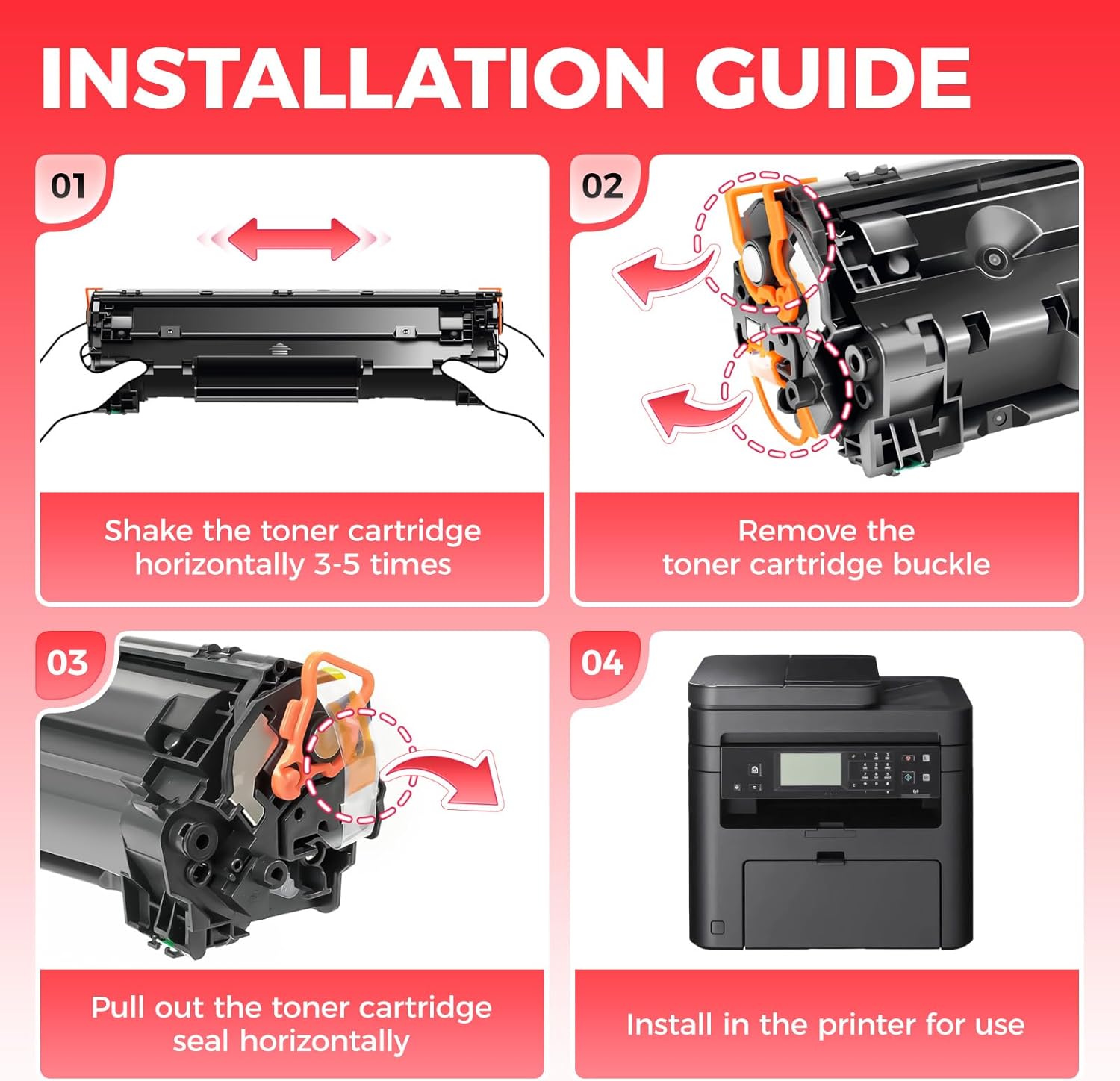 INSTALLATION GUIDE

01

Shake the toner cartridge horizontally 3-5 times

02

Remove the toner cartridge buckle

03

Pull out the toner cartridge seal horizontally

04

Install in the printer for use