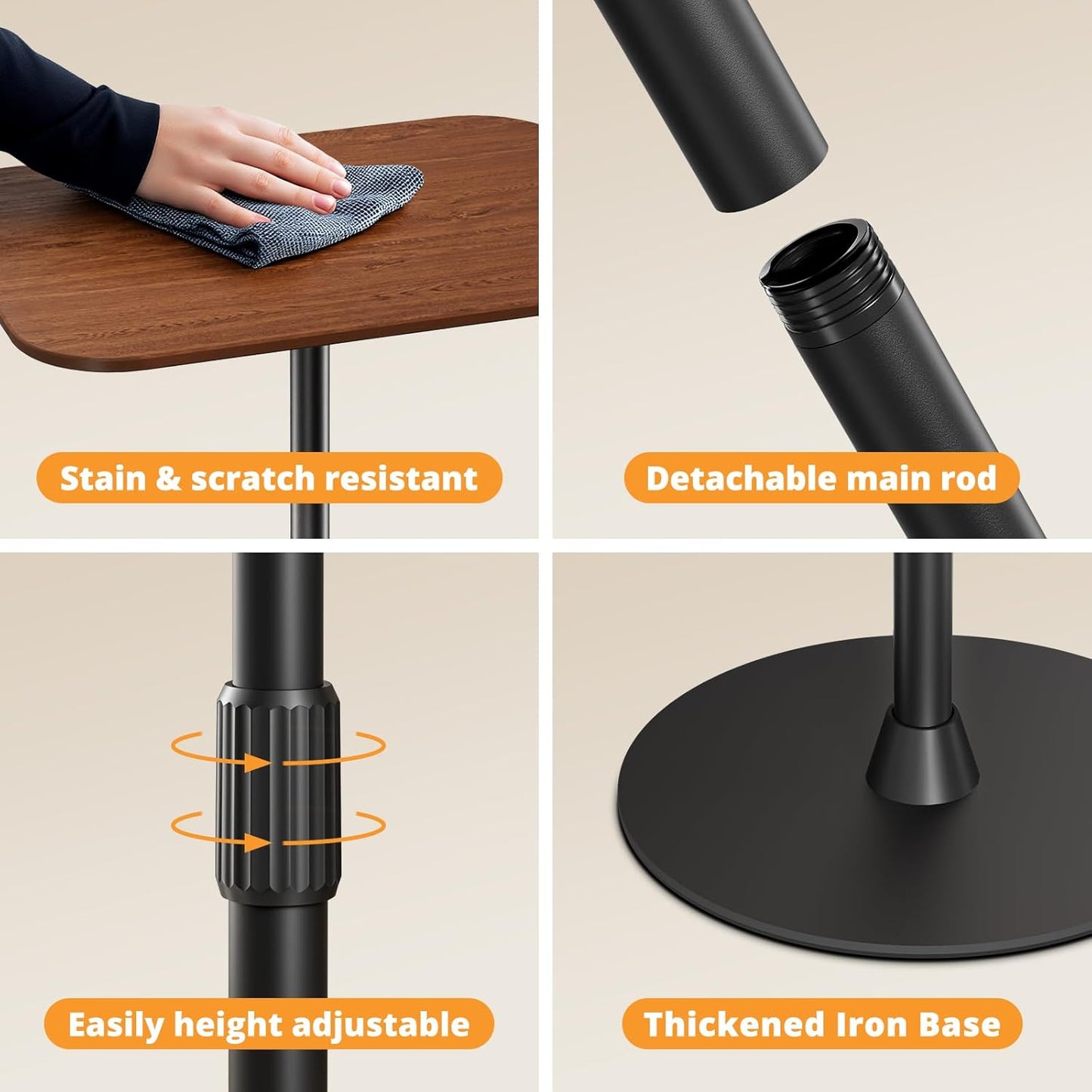 Stain & scratch resistant

Detachable main rod

Easily height adjustable

Thickened Iron Base