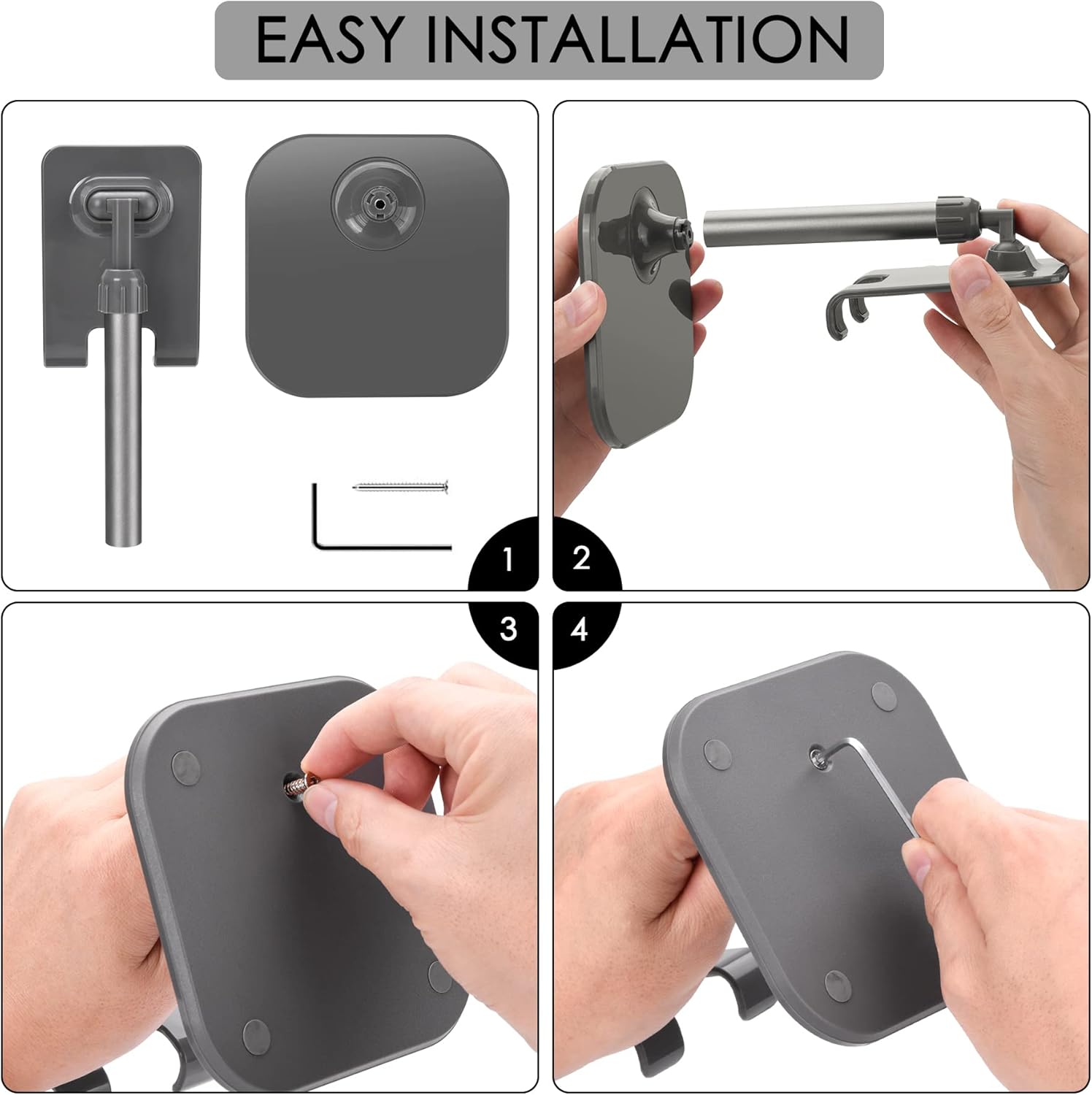 EASY INSTALLATION

1

2

3

4