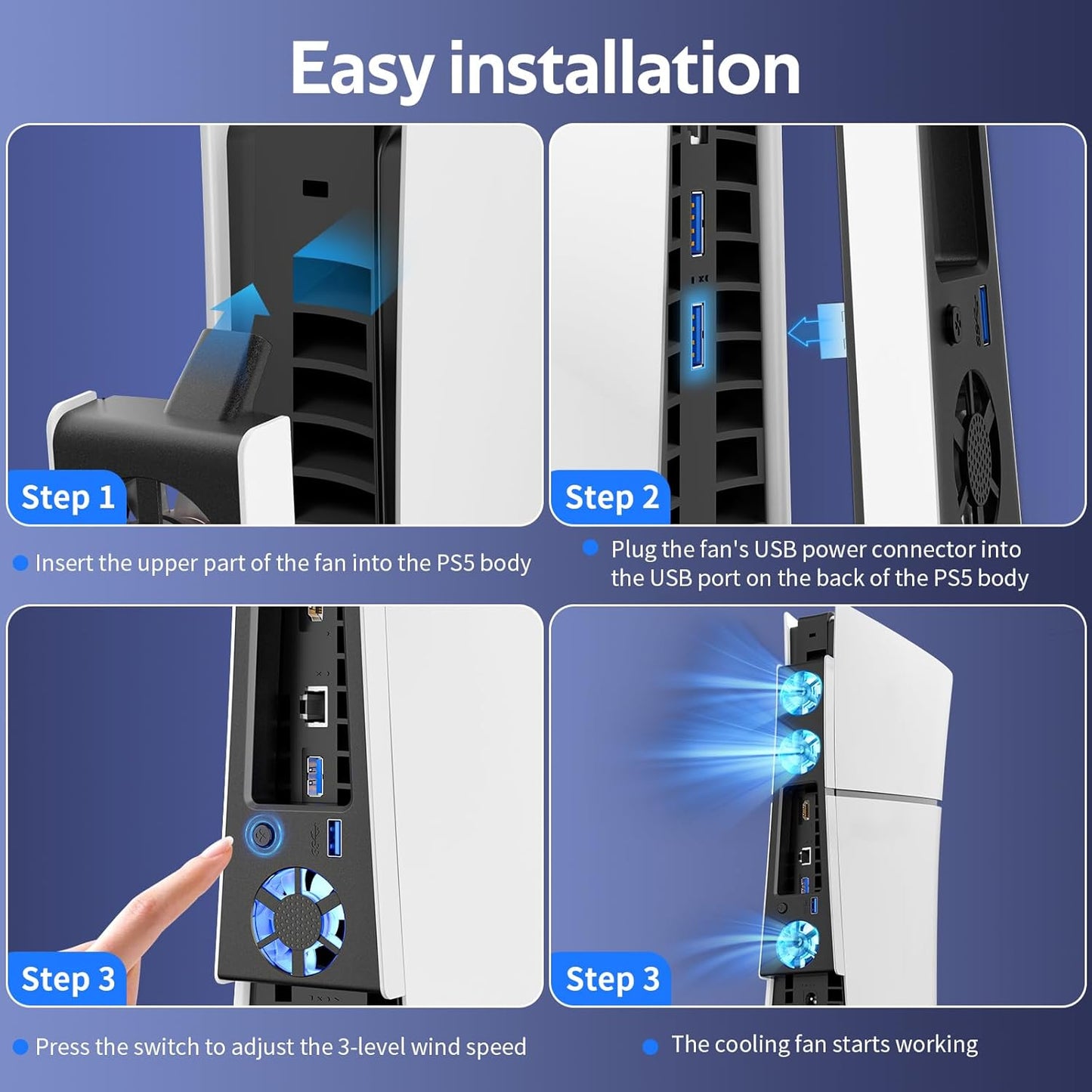 Easy installation

Step 1

Insert the upper part of the fan into the PS5 body

Step 2

Plug the fan's USB power connector into the USB port on the back of the PS5 body

Step 3

Press the switch to adjust the 3-level wind speed

Step 3

The cooling fan starts working