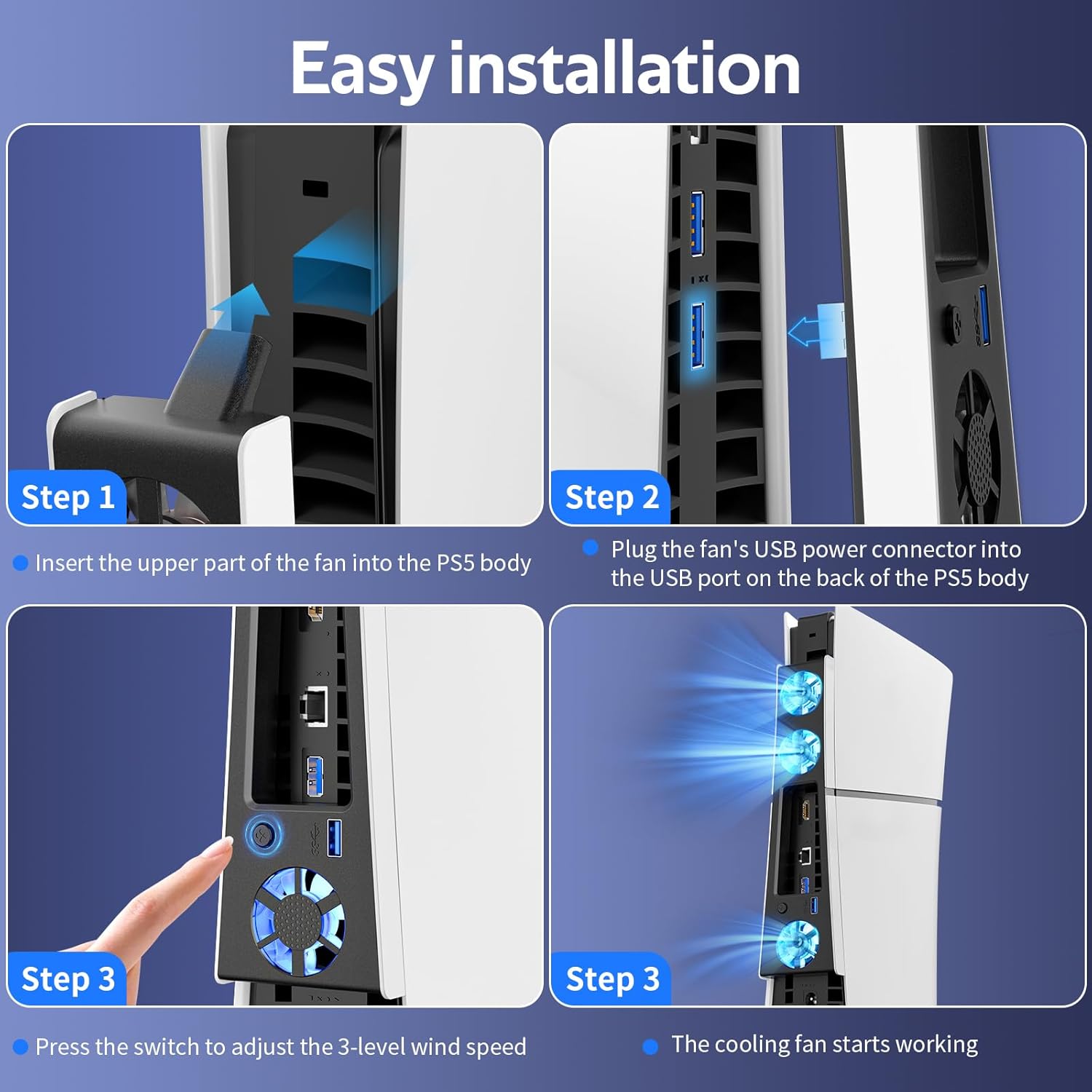 Easy installation

Step 1

Insert the upper part of the fan into the PS5 body

Step 2

Plug the fan's USB power connector into the USB port on the back of the PS5 body

Step 3

Press the switch to adjust the 3-level wind speed

Step 3

The cooling fan starts working